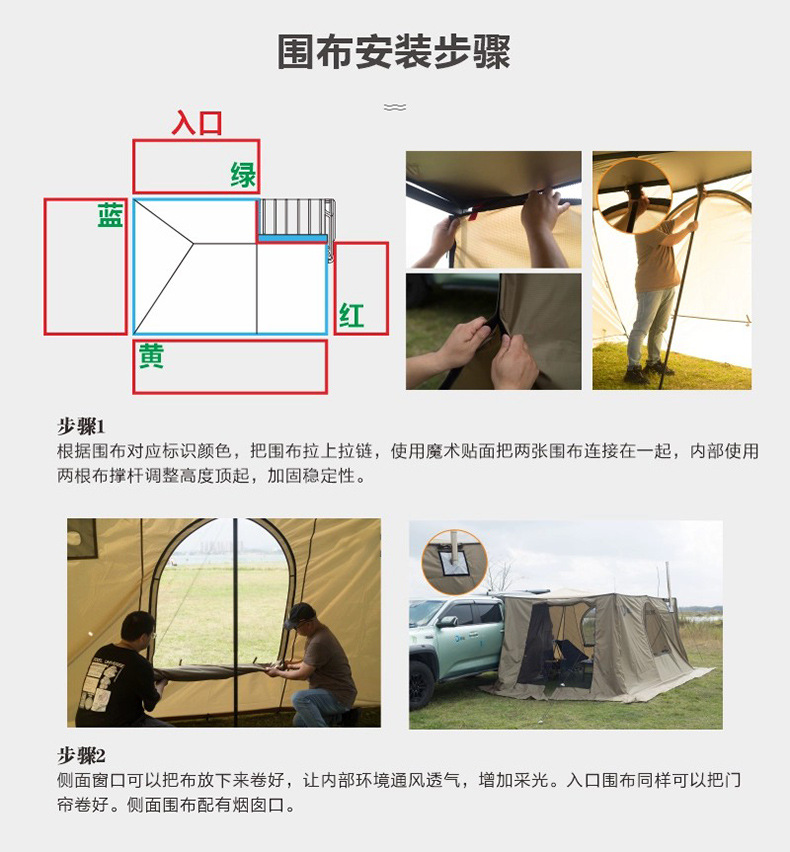 围布安装步骤

入口

绿

蓝

红

黄

步骤1
根据围布对应标识颜色，把围布拉上拉链，使用魔术贴面把两张围布连接在一起，内部使用两根布撑杆调整高度顶起，加固稳定性。

步骤2
侧面窗口可以把布放下来卷好，让内部环境通风透气，增加采光。入口围布同样可以把门帘卷好。侧面围布配有烟囱口。