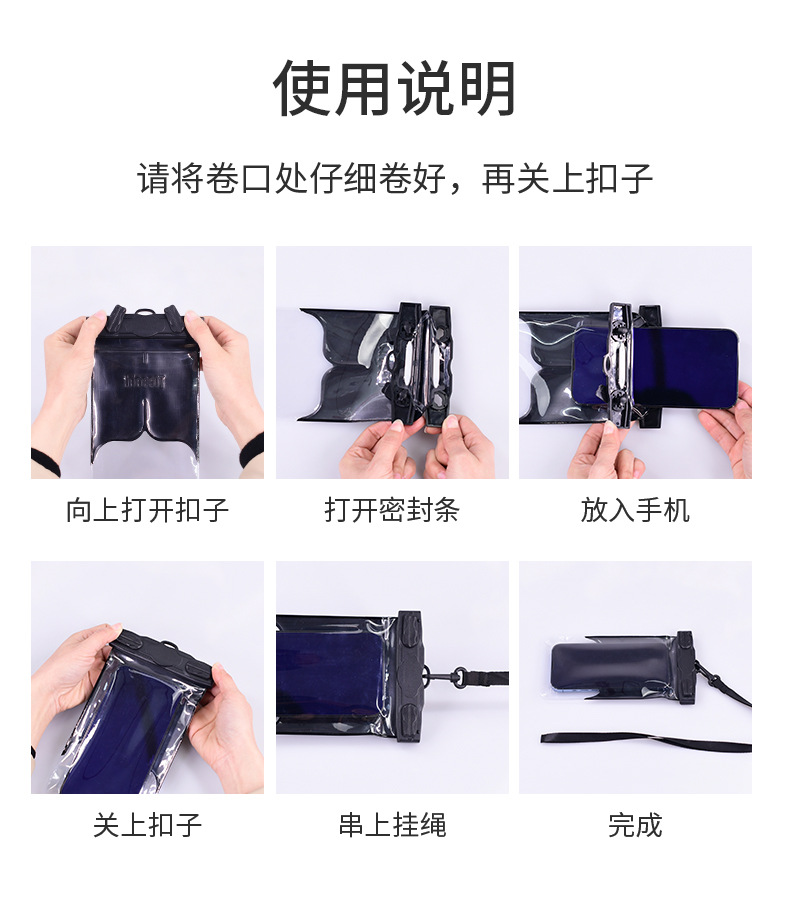 使用说明

请将卷口处仔细卷好，再关上扣子

向上打开扣子

打开密封条

放入手机

关上扣子

串上挂绳

完成