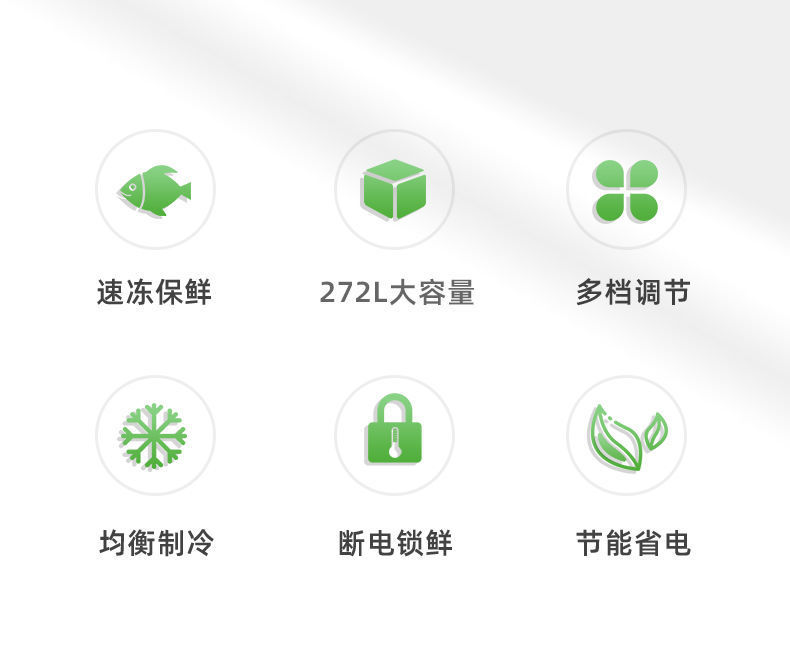 速冻保鲜

272L大容量

多档调节

均衡制冷

断电锁鲜

节能省电