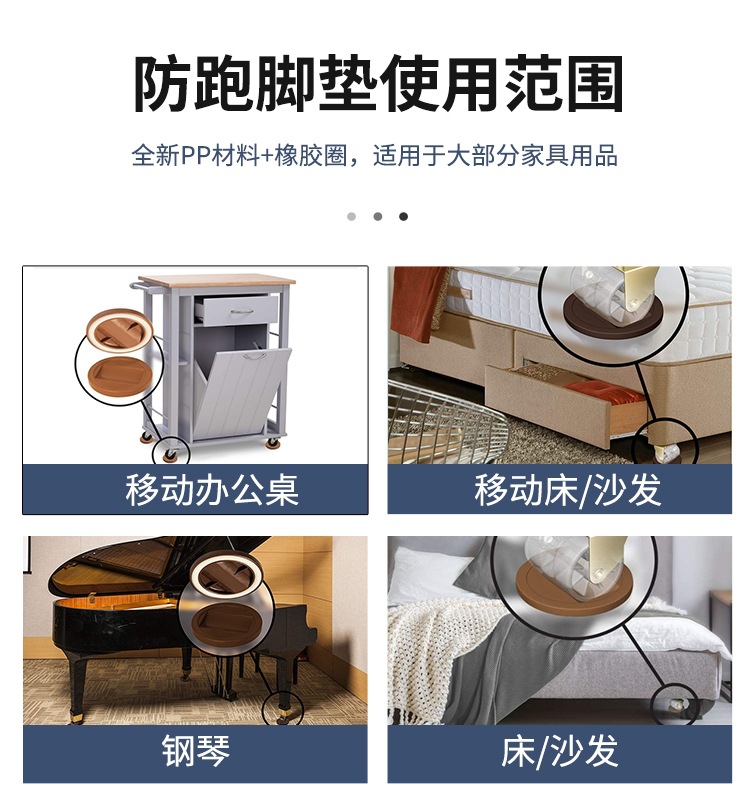 防跑脚垫使用范围

全新PP材料+橡胶圈，适用于大部分家具用品

移动办公桌

移动床/沙发

钢琴

床/沙发