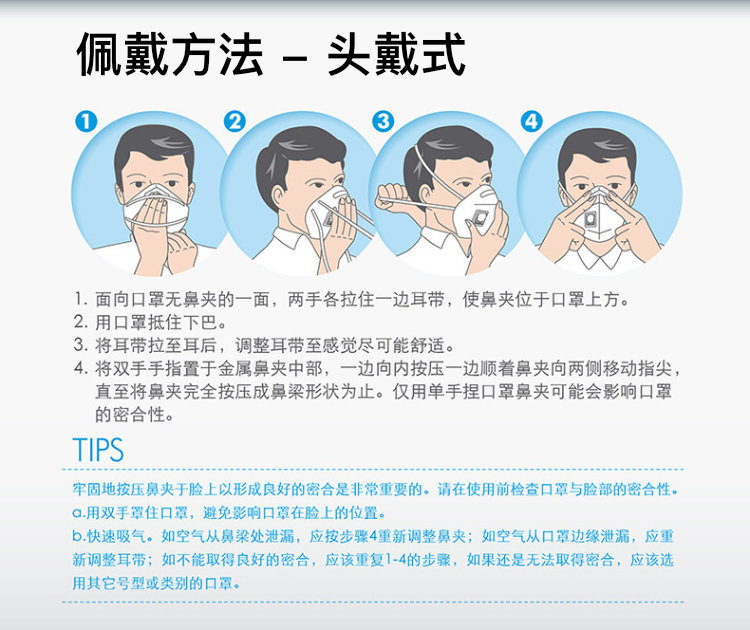 佩戴方法 – 头戴式

1

2

3

4

1. 面向口罩无鼻夹的一面，两手各拉住一边耳带，使鼻夹位于口罩上方。
2. 用口罩抵住下巴。
3. 将耳带拉至耳后，调整耳带至感觉尽可能舒适。
4. 将双手手指置于金属鼻夹中部，一边向内按压一边顺着鼻夹向两侧移动指尖，直至将鼻夹完全按压成鼻梁形状为止。仅用单手捏口罩鼻夹可能会影响口罩的密合性。

TIPS

牢固地按压鼻夹于脸上以形成良好的密合是非常重要的。请在使用前检查口罩与脸部的密合性。
a.用双手罩住口罩，避免影响口罩在脸上的位置。
b.快速吸气。如空气从鼻梁处泄漏，应按步骤4重新调整鼻夹；如空气从口罩边缘泄漏，应重新调整耳带；如不能取得良好的密合，应该重复1-4的步骤，如果还是无法取得密合，应该选用其它号型或类别的口罩。