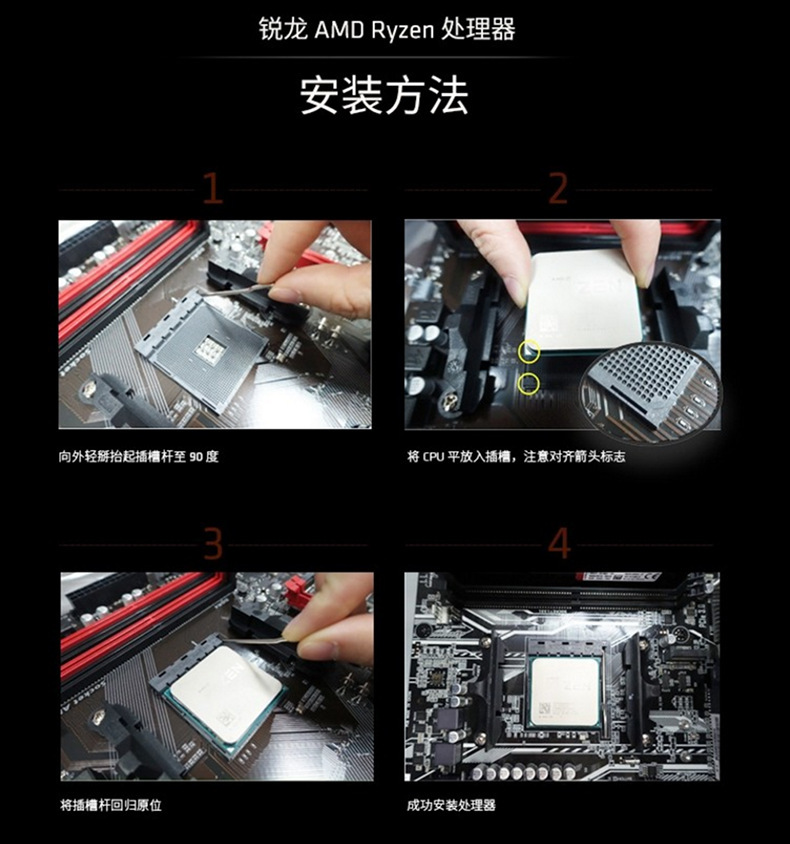 锐龙 AMD Ryzen 处理器

安装方法

1

向外轻掰抬起插槽杆至 90 度

2

将 CPU 平放入插槽，注意对齐箭头标志

3

将插槽杆回归原位

4

成功安装处理器