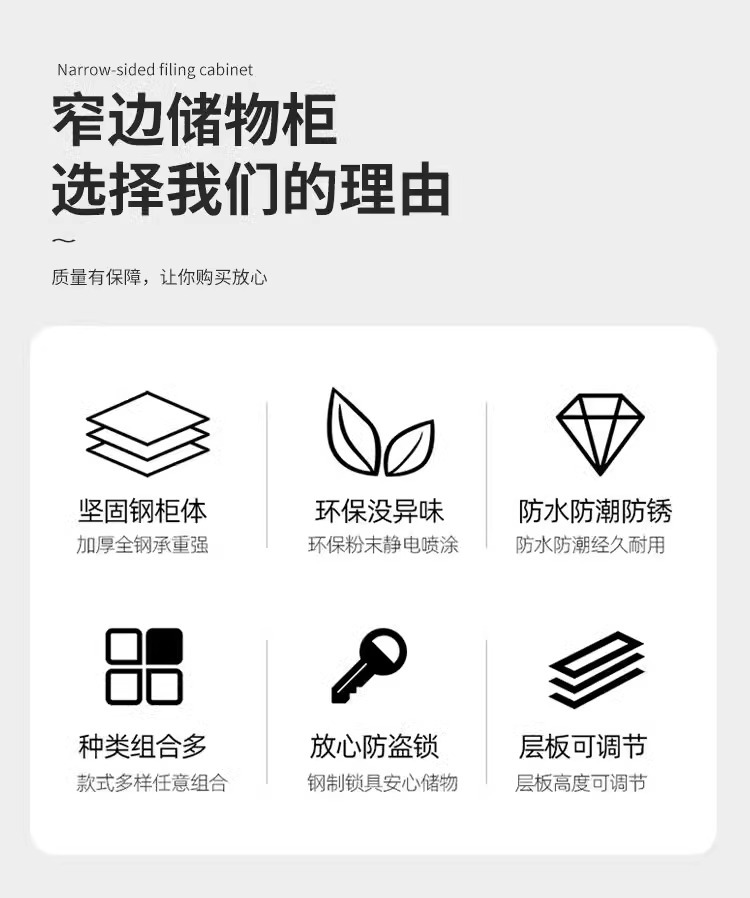 Narrow-sided filing cabinet

窄边储物柜
选择我们的理由

~

质量有保障，让你购买放心

坚固钢柜体
加厚全钢承重强

环保没异味
环保粉末静电喷涂

防水防潮防锈
防水防潮经久耐用

种类组合多
款式多样任意组合

放心防盗锁
钢制锁具安心储物

层板可调节
层板高度可调节