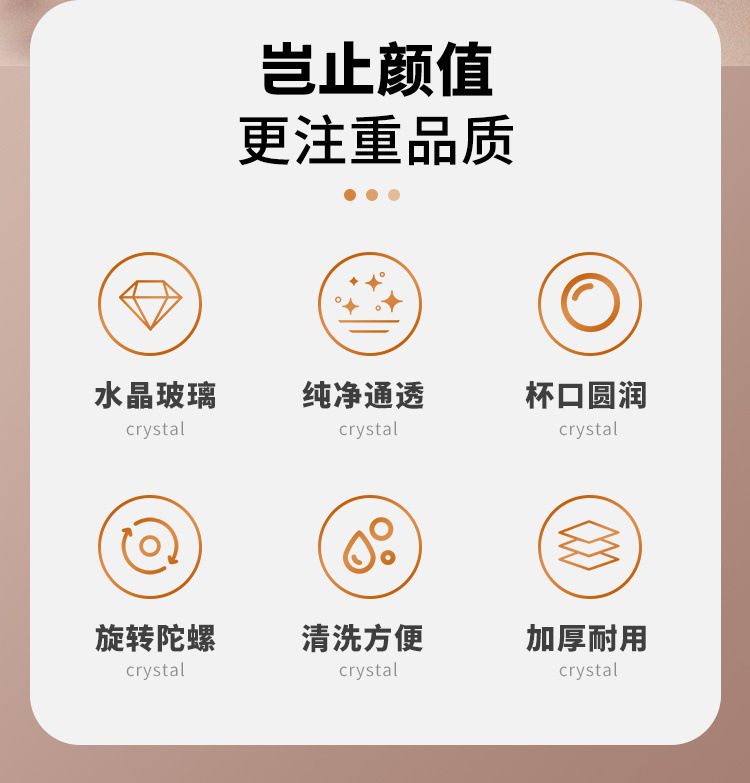 岂止颜值
更注重品质

水晶玻璃
crystal

纯净通透
crystal

杯口圆润
crystal

旋转陀螺
crystal

清洗方便
crystal

加厚耐用
crystal