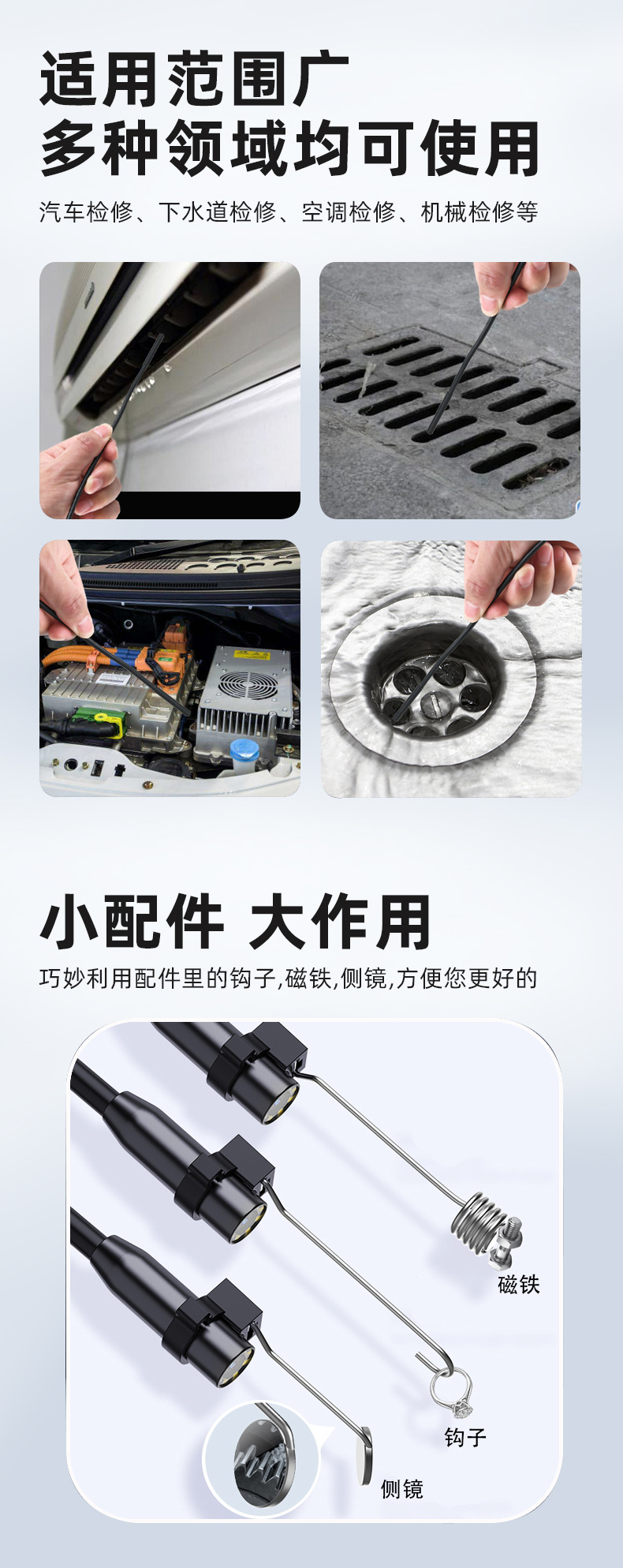 适用范围广
多种领域均可使用

汽车检修、下水道检修、空调检修、机械检修等

小配件 大作用

巧妙利用配件里的钩子,磁铁,侧镜,方便您更好的

磁铁

钩子

侧镜