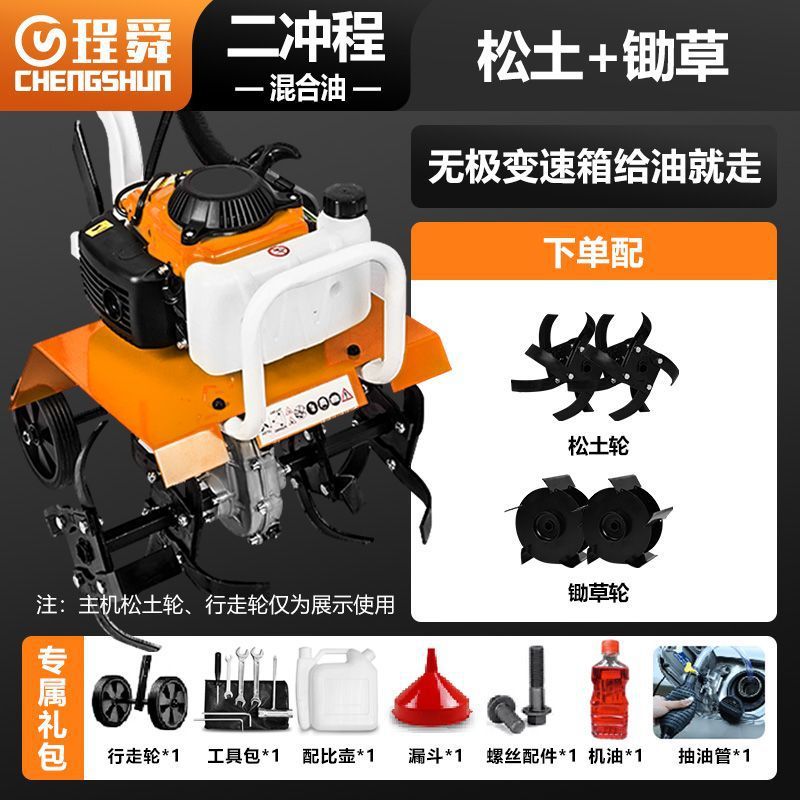 程舜
CHENGSHUN

二冲程
— 混合油 —

松土+锄草

无极变速箱给油就走

下单配

松土轮

锄草轮

注：主机松土轮、行走轮仅为展示使用

专属礼包

行走轮*1 工具包*1 配比壶*1 漏斗*1 螺丝配件*1 机油*1 抽油管*1