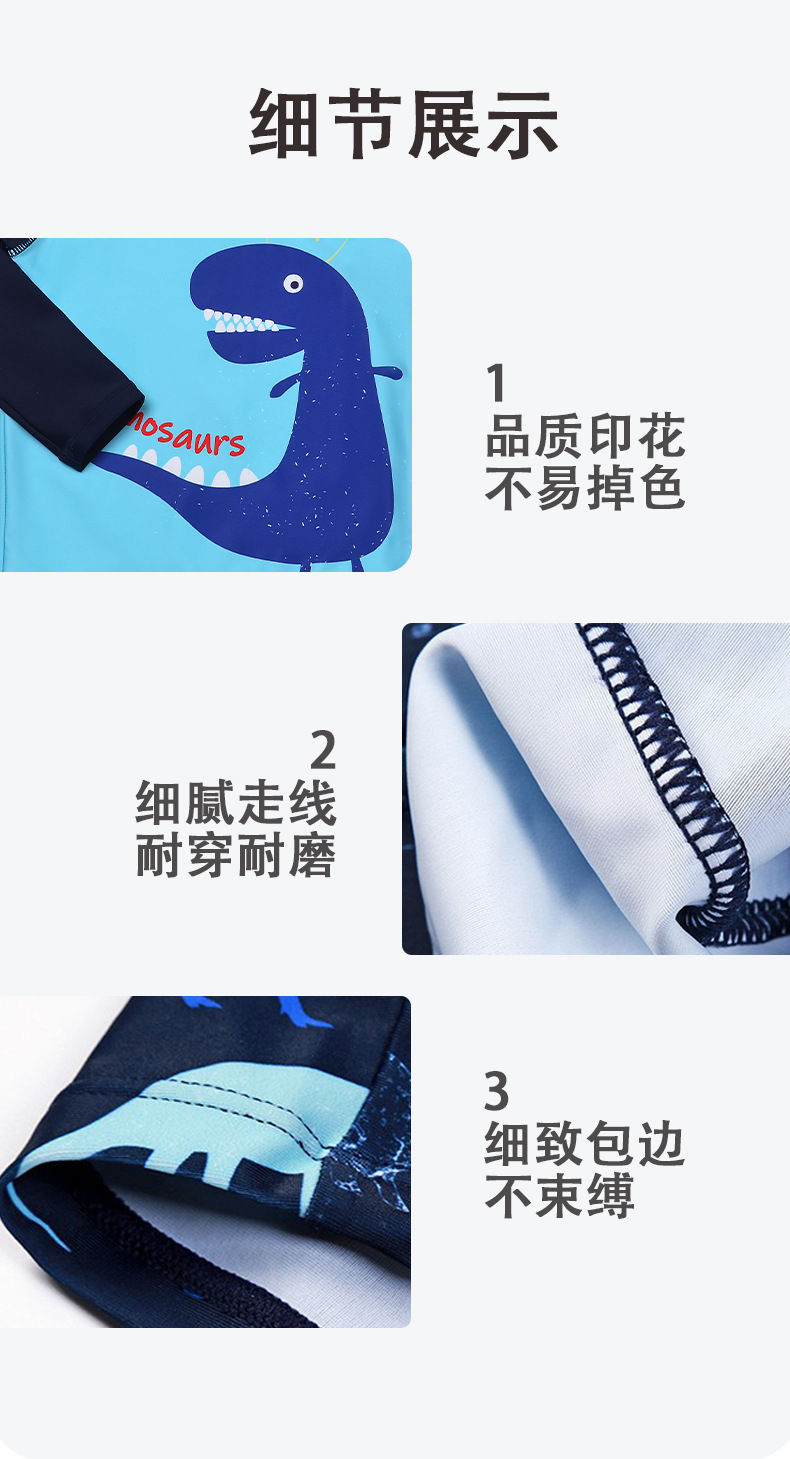 细节展示

nosaurs

1
品质印花
不易掉色

2
细腻走线
耐穿耐磨

3
细致包边
不束缚