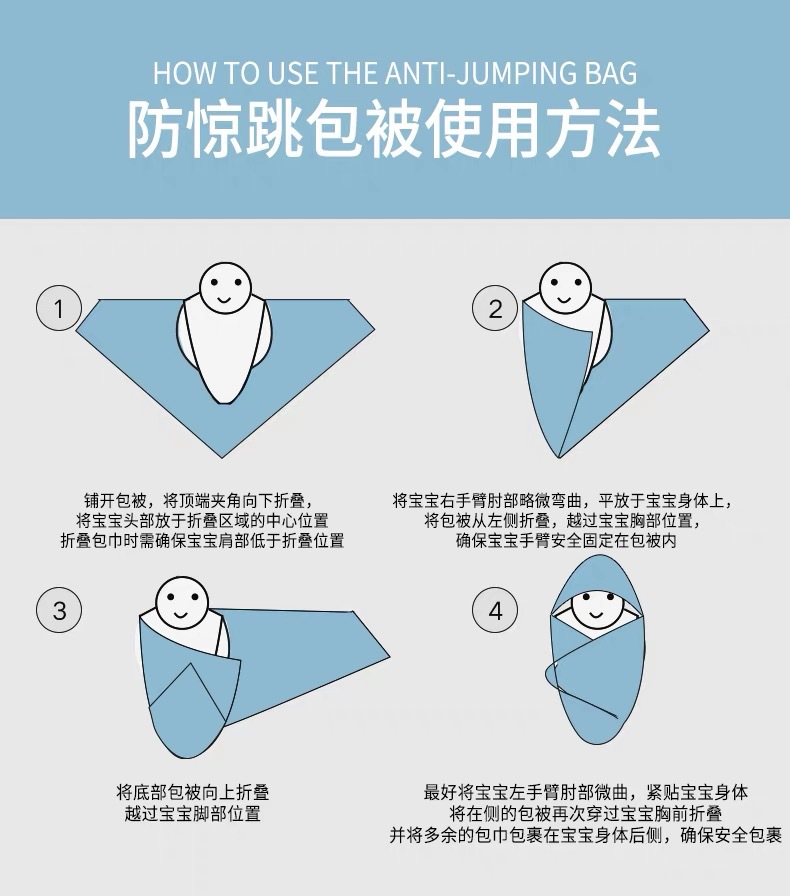 HOW TO USE THE ANTI-JUMPING BAG
防惊跳包被使用方法

1

铺开包被，将顶端夹角向下折叠，
将宝宝头部放于折叠区域的中心位置
折叠包巾时需确保宝宝肩部低于折叠位置

2

将宝宝右手臂肘部略微弯曲，平放于宝宝身体上，
将包被从左侧折叠，越过宝宝胸部位置，
确保宝宝手臂安全固定在包被内

3

将底部包被向上折叠
越过宝宝脚部位置

4

最好将宝宝左手臂肘部微曲，紧贴宝宝身体
将在侧的包被再次穿过宝宝胸前折叠
并将多余的包巾包裹在宝宝身体后侧，确保安全包裹