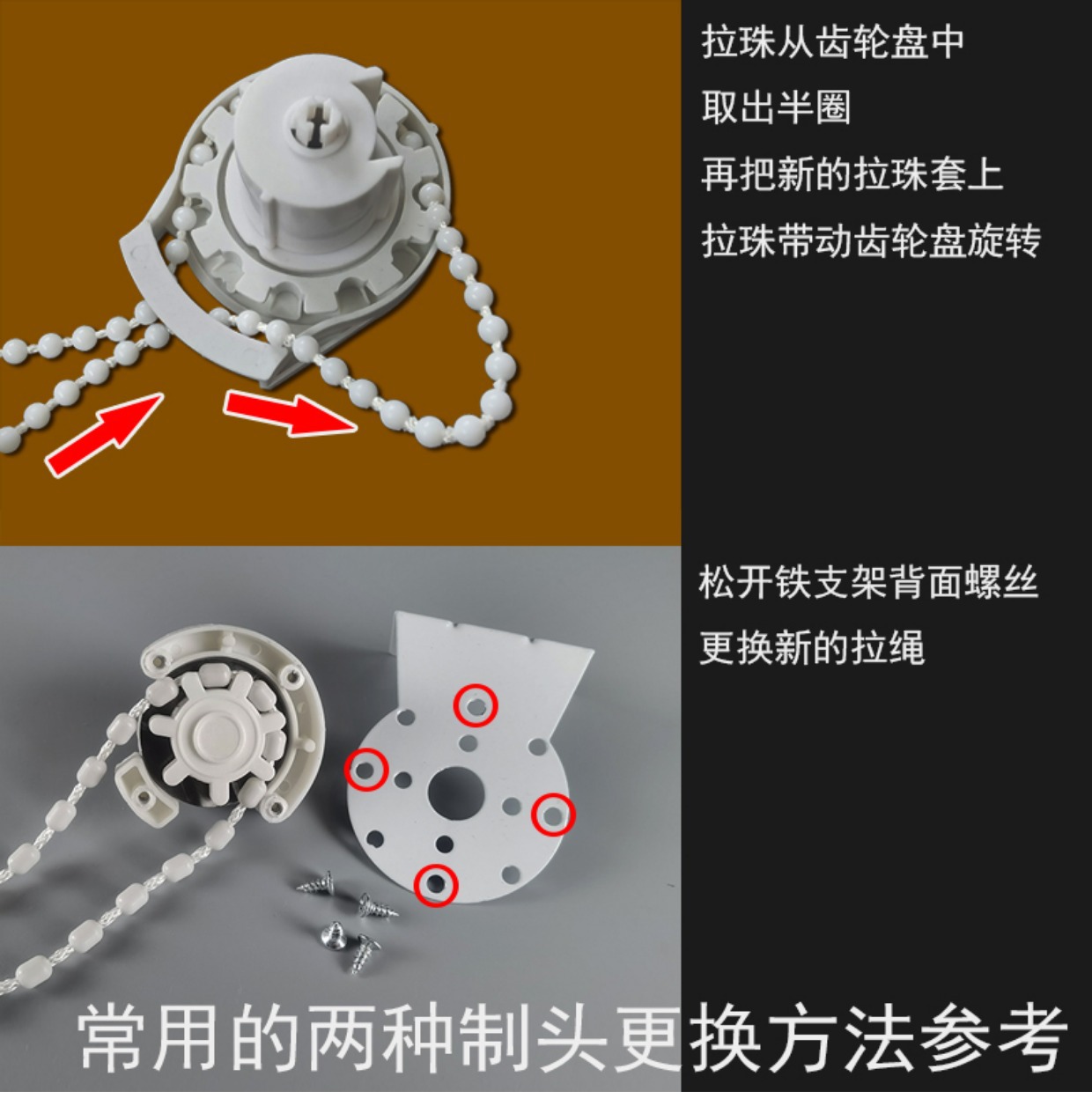 拉珠从齿轮盘中
取出半圈
再把新的拉珠套上
拉珠带动齿轮盘旋转

松开铁支架背面螺丝
更换新的拉绳

常用的两种制头更换方法参考