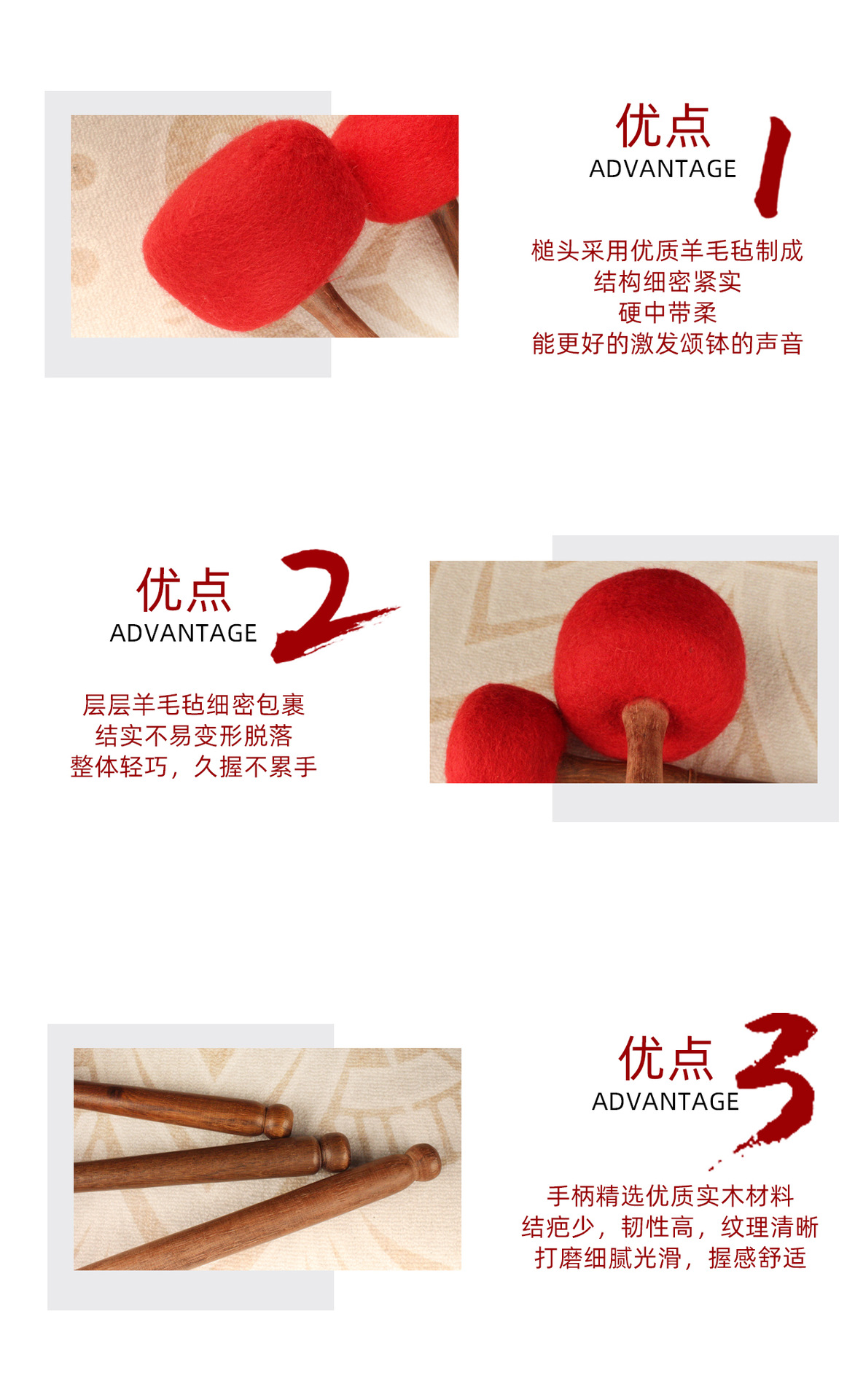 优点
ADVANTAGE
1

槌头采用优质羊毛毡制成
结构细密紧实
硬中带柔
能更好的激发颂钵的声音

优点
ADVANTAGE
2

层层羊毛毡细密包裹
结实不易变形脱落
整体轻巧，久握不累手

优点
ADVANTAGE
3

手柄精选优质实木材料
结疤少，韧性高，纹理清晰
打磨细腻光滑，握感舒适