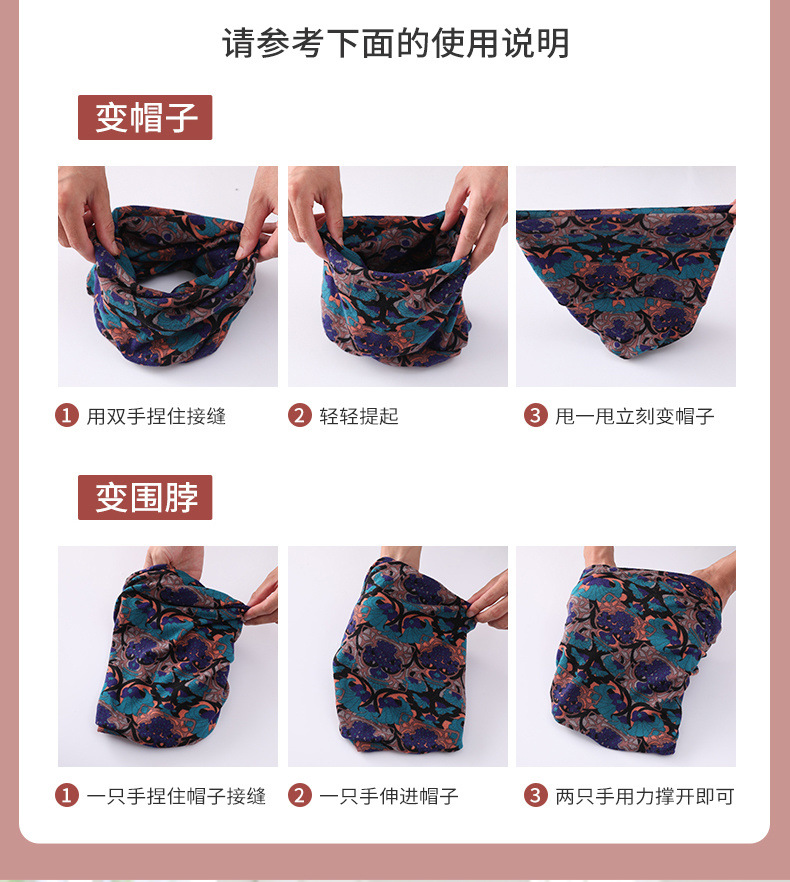 请参考下面的使用说明

变帽子

1 用双手捏住接缝

2 轻轻提起

3 甩一甩立刻变帽子

变围脖

1 一只手捏住帽子接缝

2 一只手伸进帽子

3 两只手用力撑开即可