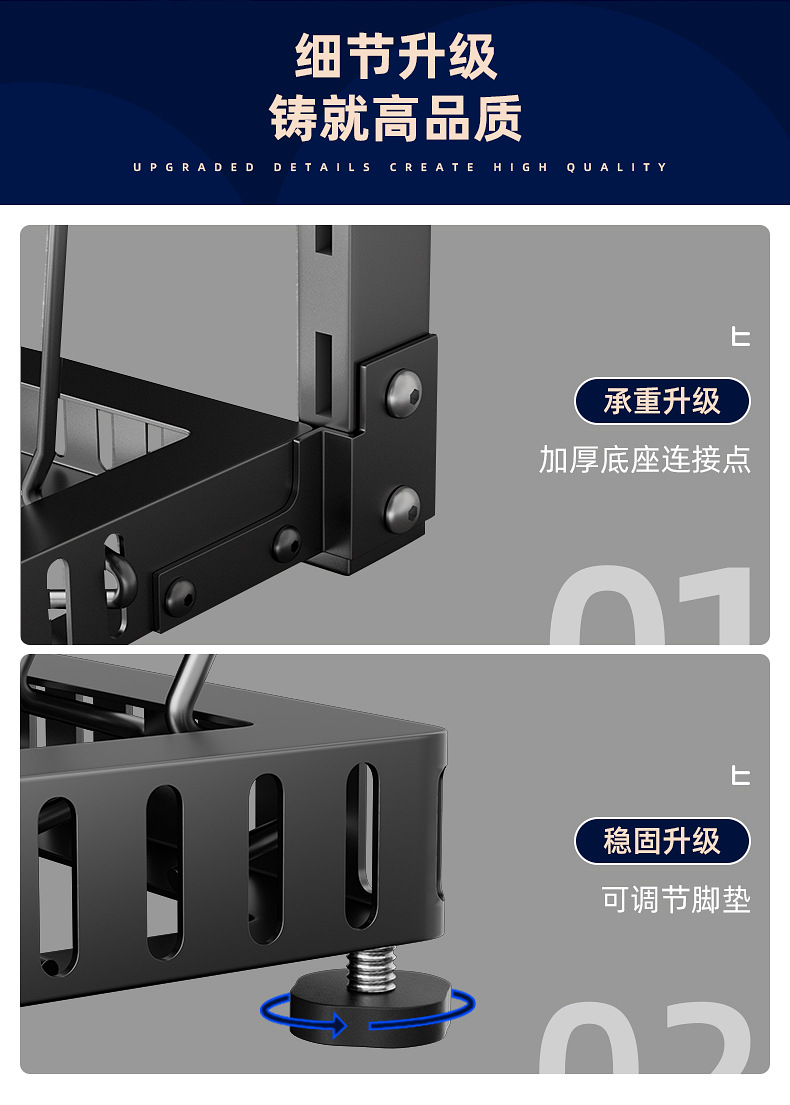 细节升级
铸就高品质
UPGRADED DETAILS CREATE HIGH QUALITY

承重升级
加厚底座连接点
01

稳固升级
可调节脚垫
02