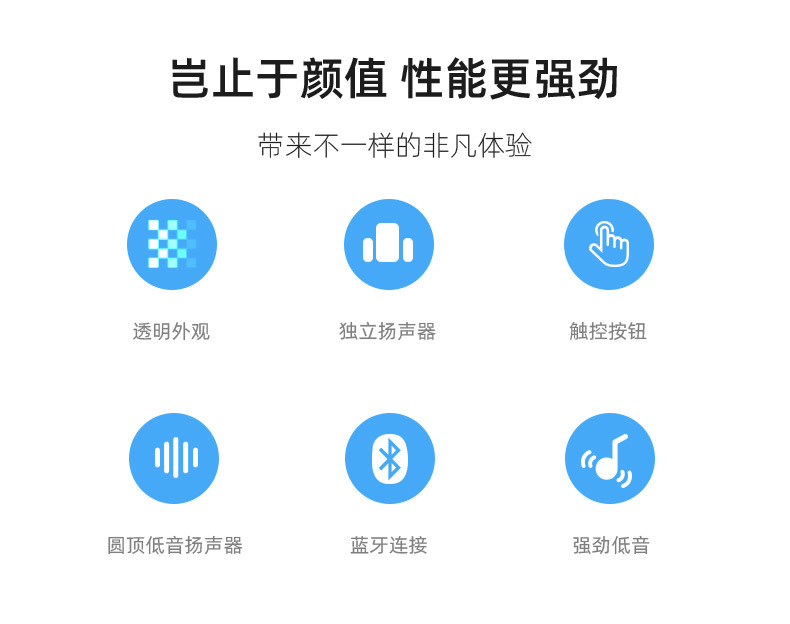 岂止于颜值 性能更强劲

带来不一样的非凡体验

透明外观

独立扬声器

触控按钮

圆顶低音扬声器

蓝牙连接

强劲低音