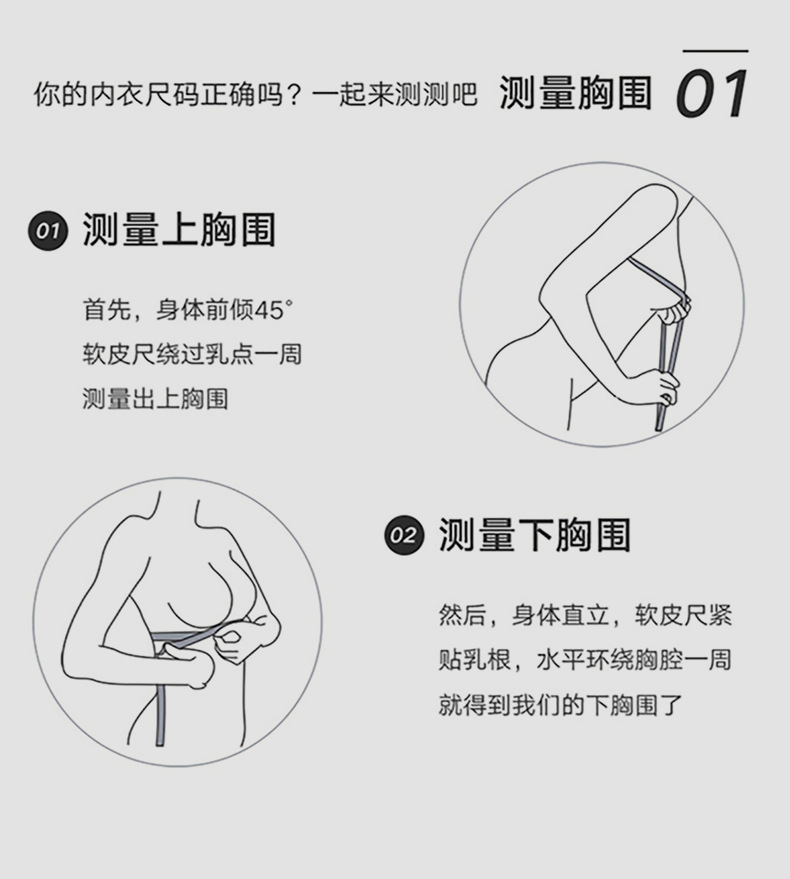 你的内衣尺码正确吗？一起来测测吧 测量胸围 01

01 测量上胸围

首先，身体前倾45°
软皮尺绕过乳点一周
测量出上胸围

02 测量下胸围

然后，身体直立，软皮尺紧贴乳根，水平环绕胸腔一周
就得到我们的下胸围了