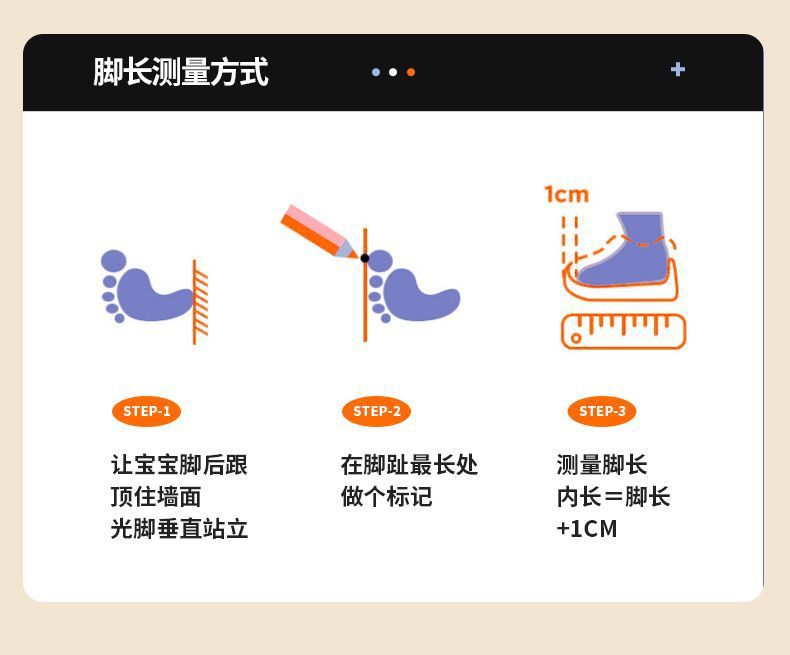 脚长测量方式

+

1cm

STEP-1

让宝宝脚后跟
顶住墙面
光脚垂直站立

STEP-2

在脚趾最长处
做个标记

STEP-3

测量脚长
内长＝脚长
+1CM