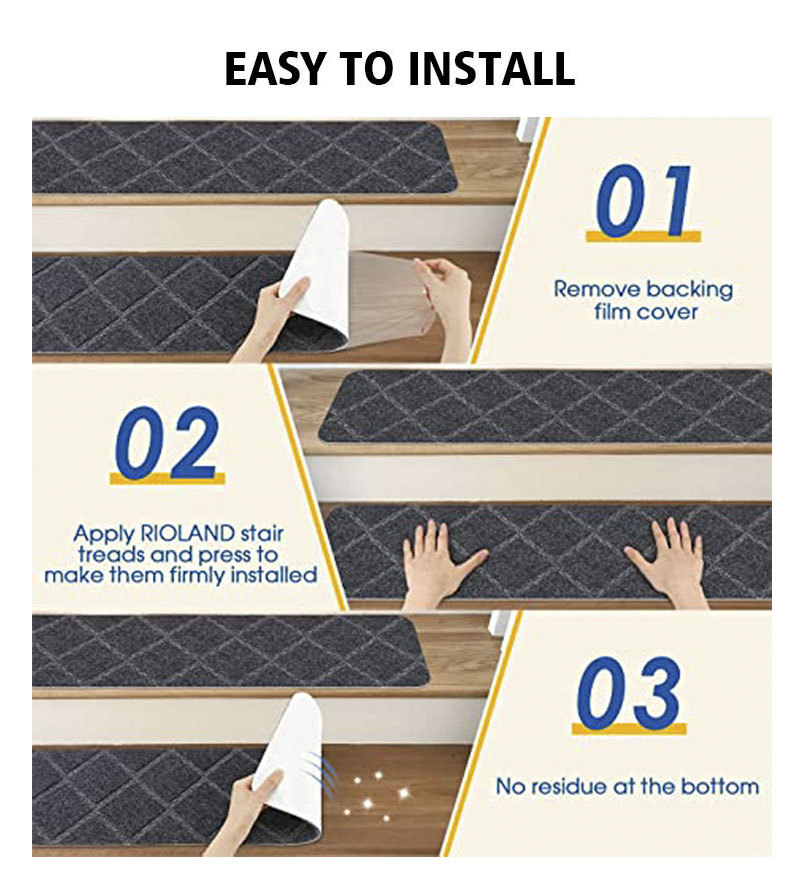 EASY TO INSTALL

01

Remove backing film cover

02

Apply RIOLAND stair treads and press to make them firmly installed

03

No residue at the bottom