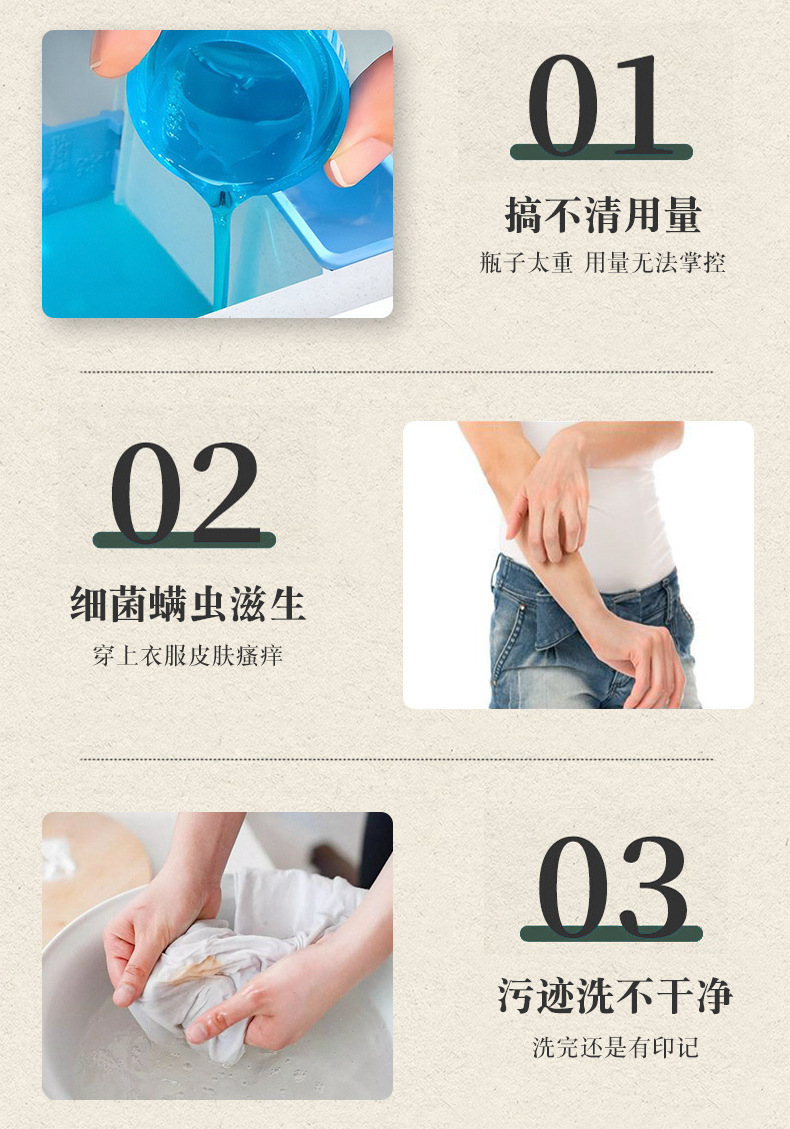 01

搞不清用量

瓶子太重 用量无法掌控

02

细菌螨虫滋生

穿上衣服皮肤瘙痒

03

污迹洗不干净

洗完还是有印记