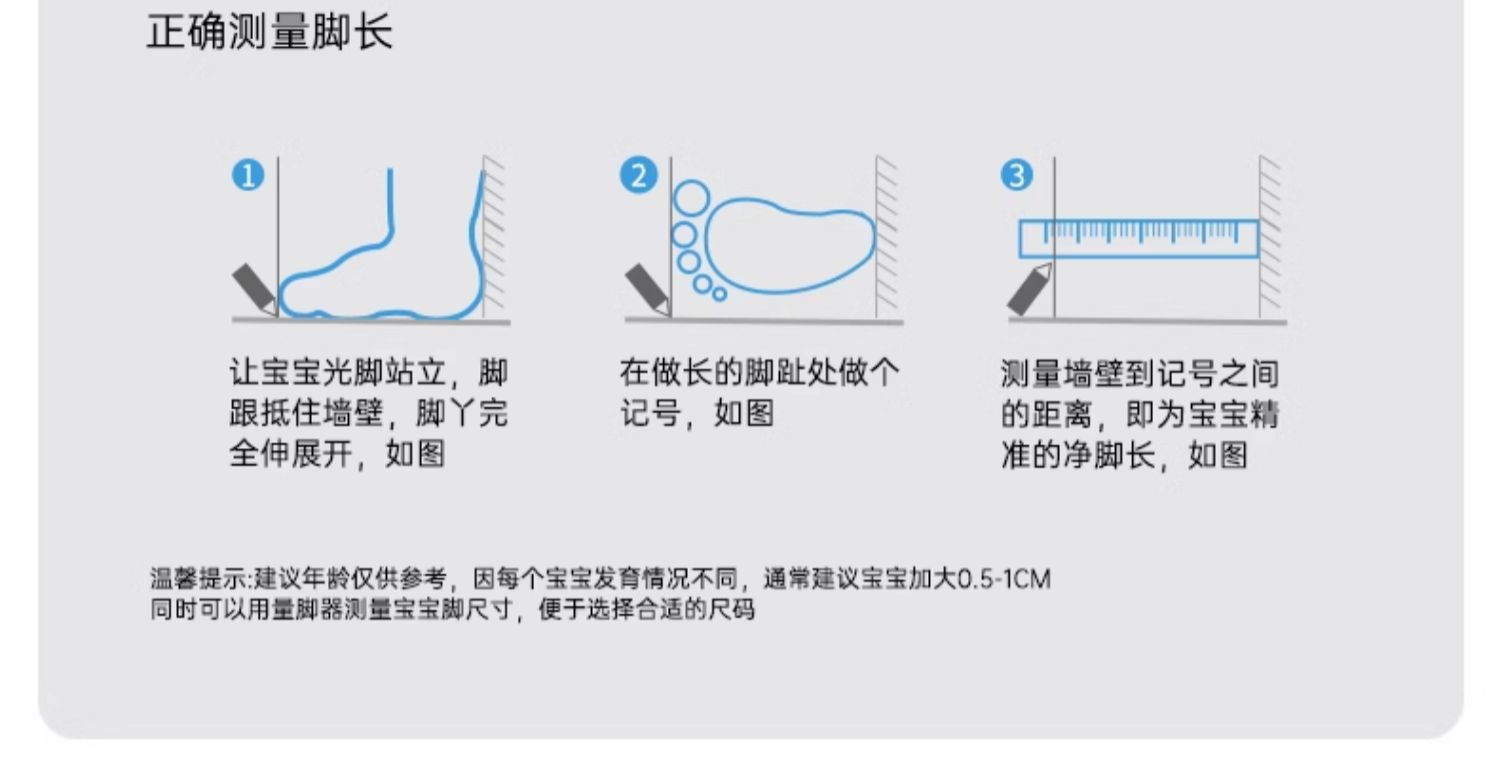 正确测量脚长

1

让宝宝光脚站立，脚跟抵住墙壁，脚丫完全伸展开，如图

2

在做长的脚趾处做个记号，如图

3

测量墙壁到记号之间的距离，即为宝宝精准的净脚长，如图

温馨提示:建议年龄仅供参考，因每个宝宝发育情况不同，通常建议宝宝加大0.5-1CM
同时可以用量脚器测量宝宝脚尺寸，便于选择合适的尺码