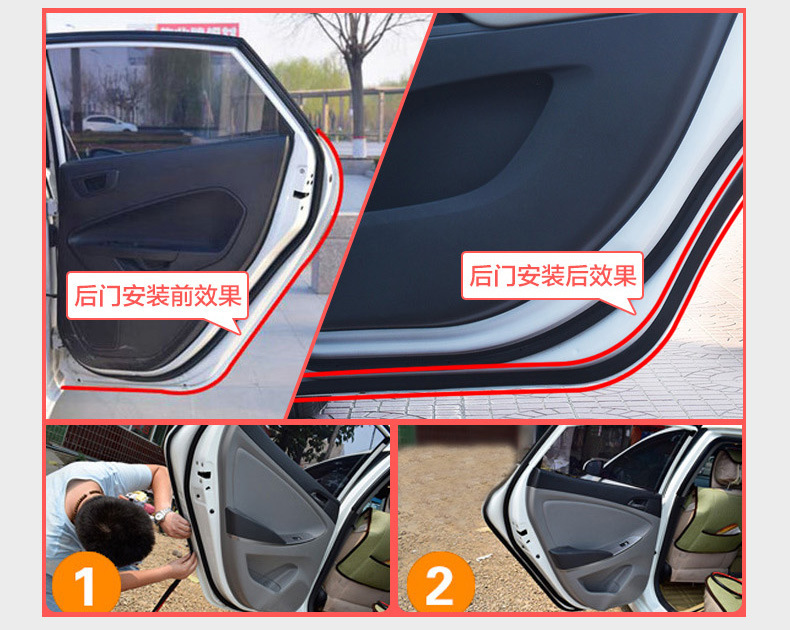 后门安装前效果

后门安装后效果

1

2