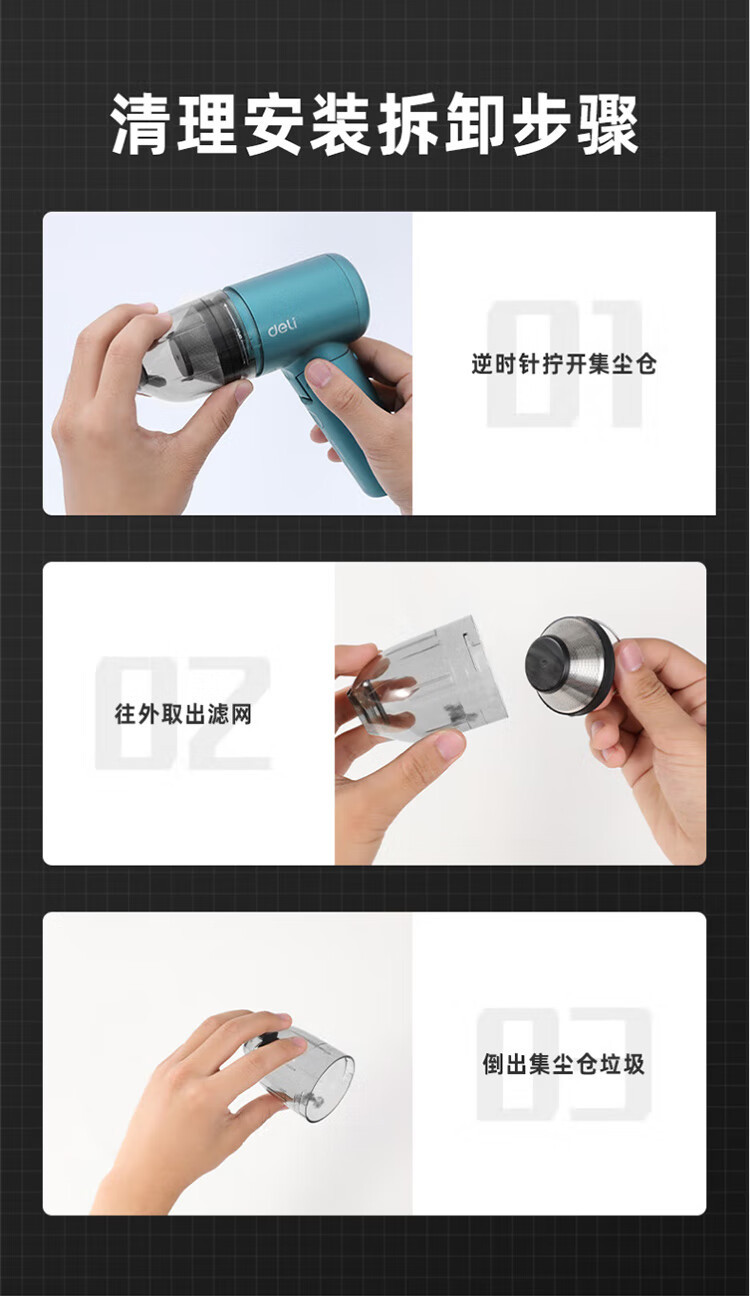 清理安装拆卸步骤

deli

01

逆时针拧开集尘仓

02

往外取出滤网

03

倒出集尘仓垃圾