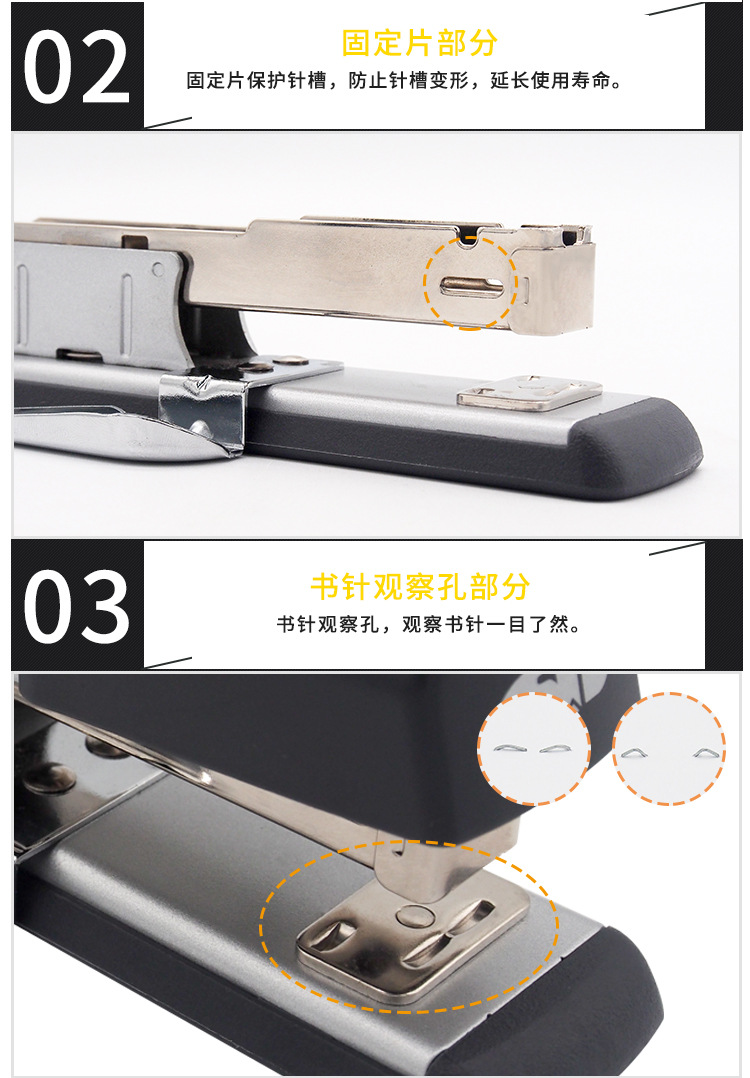 02

固定片部分

固定片保护针槽，防止针槽变形，延长使用寿命。

03

书针观察孔部分

书针观察孔，观察书针一目了然。