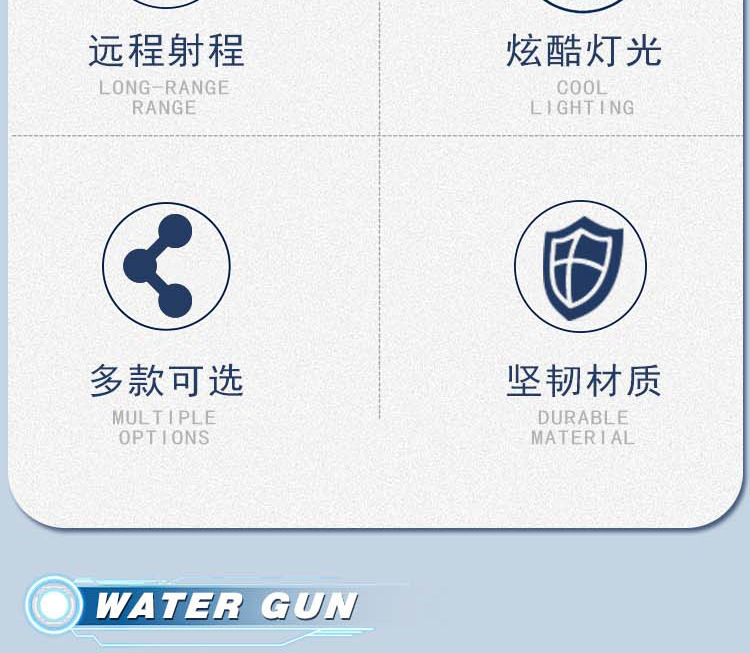 远程射程
LONG-RANGE
RANGE

炫酷灯光
COOL
LIGHTING

多款可选
MULTIPLE
OPTIONS

坚韧材质
DURABLE
MATERIAL

WATER GUN