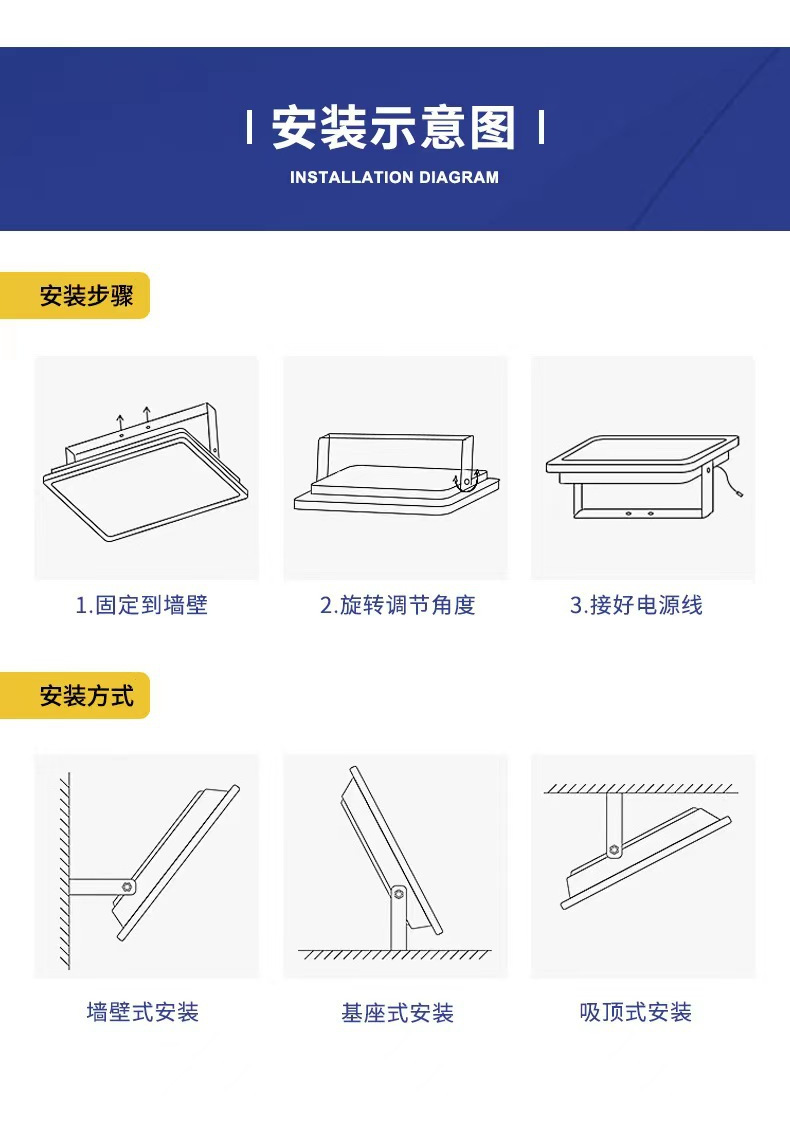 安装示意图

INSTALLATION DIAGRAM

安装步骤

1.固定到墙壁

2.旋转调节角度

3.接好电源线

安装方式

墙壁式安装

基座式安装

吸顶式安装