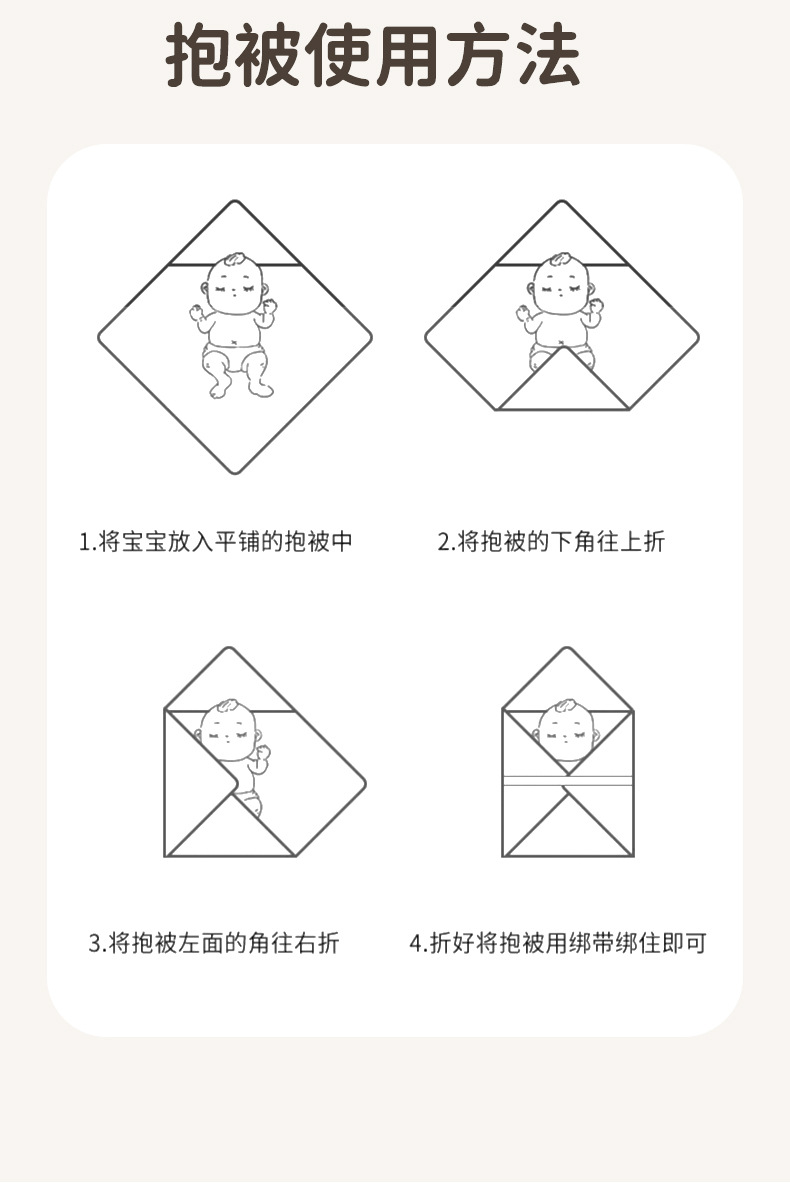 抱被使用方法

1.将宝宝放入平铺的抱被中

2.将抱被的下角往上折

3.将抱被左面的角往右折

4.折好将抱被用绑带绑住即可