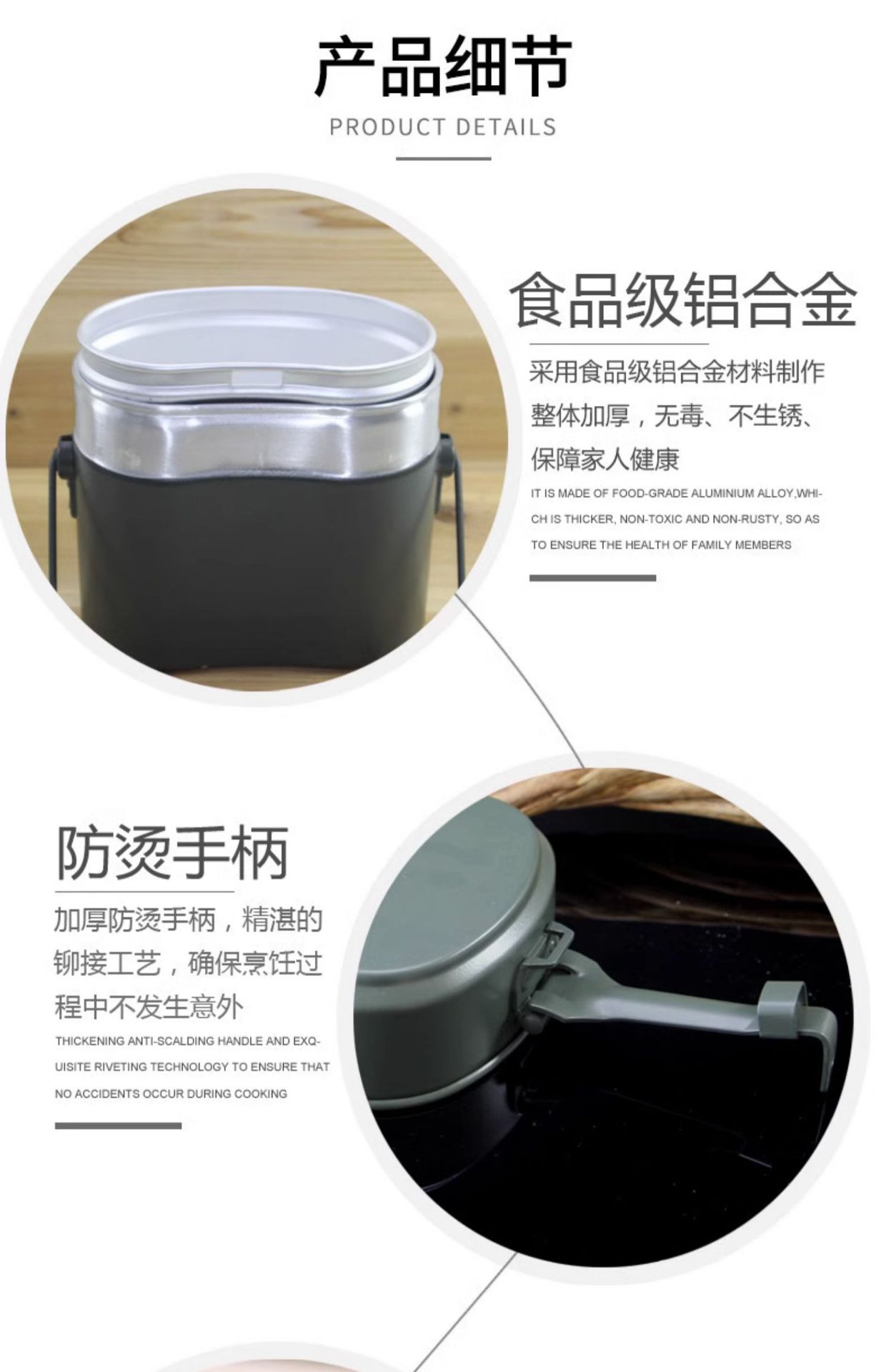 产品细节

PRODUCT DETAILS

食品级铝合金

采用食品级铝合金材料制作整体加厚，无毒、不生锈、保障家人健康

IT IS MADE OF FOOD-GRADE ALUMINIUM ALLOY,WHICH IS THICKER, NON-TOXIC AND NON-RUSTY, SO AS TO ENSURE THE HEALTH OF FAMILY MEMBERS

防烫手柄

加厚防烫手柄，精湛的铆接工艺，确保烹饪过程中不发生意外

THICKENING ANTI-SCALDING HANDLE AND EXQUISITE RIVETING TECHNOLOGY TO ENSURE THAT NO ACCIDENTS OCCUR DURING COOKING