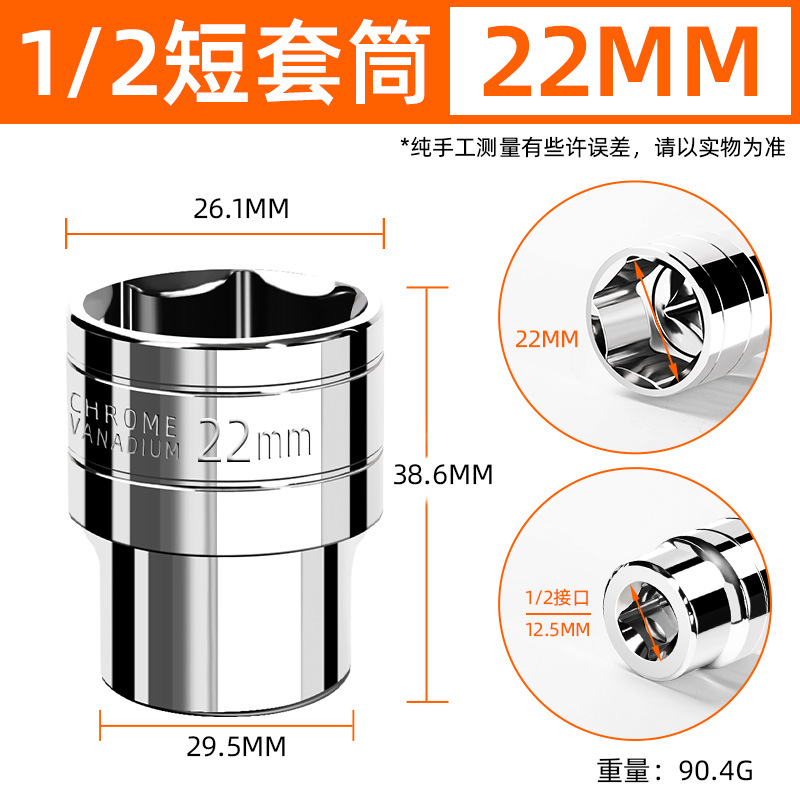 1/2短套筒 22MM

*纯手工测量有些许误差，请以实物为准

26.1MM

CHROME VANADIUM 22mm

38.6MM

29.5MM

22MM

1/2接口
12.5MM

重量：90.4G