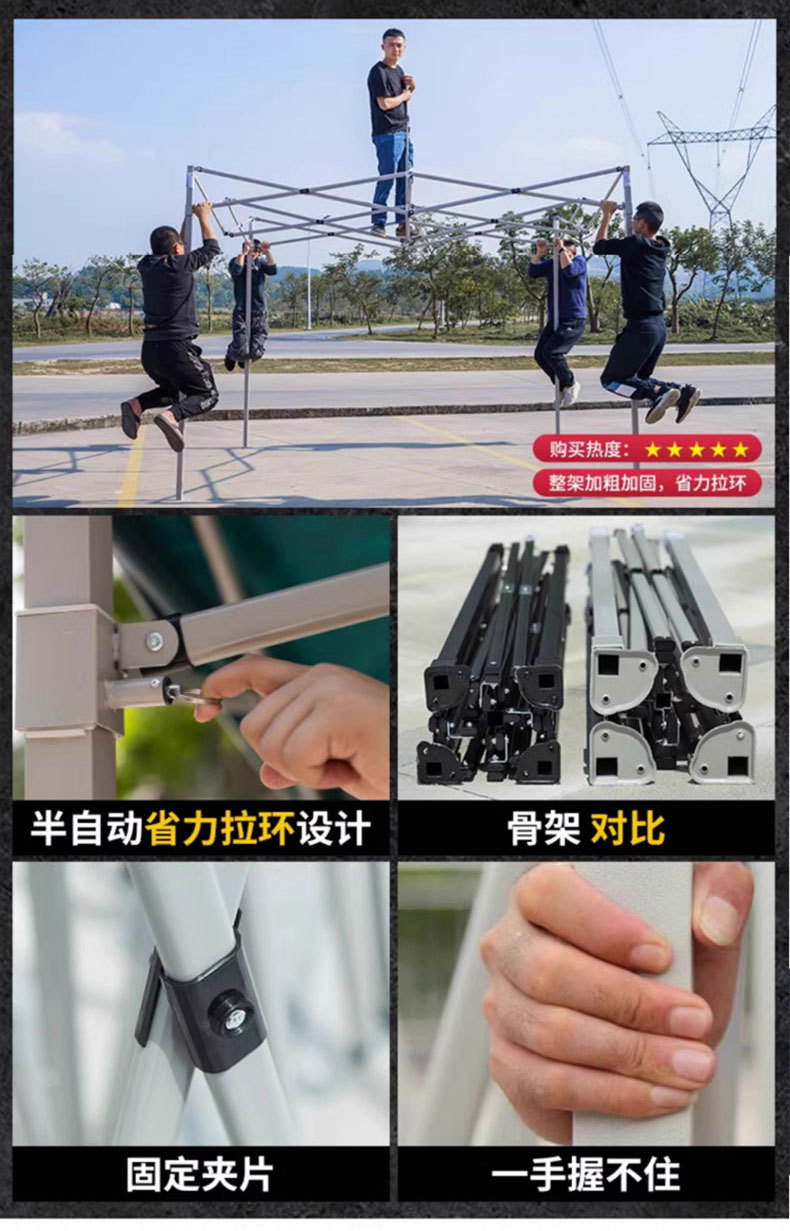 购买热度：★★★★★

整架加粗加固，省力拉环

半自动省力拉环设计

骨架 对比

固定夹片

一手握不住