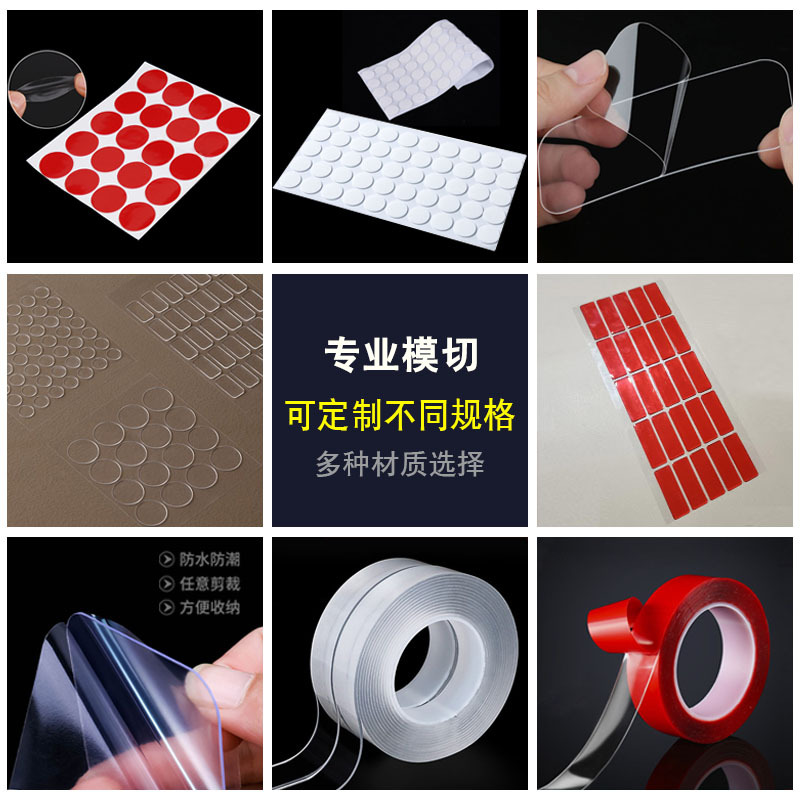 专业模切
可定制不同规格
多种材质选择

防水防潮
任意剪裁
方便收纳