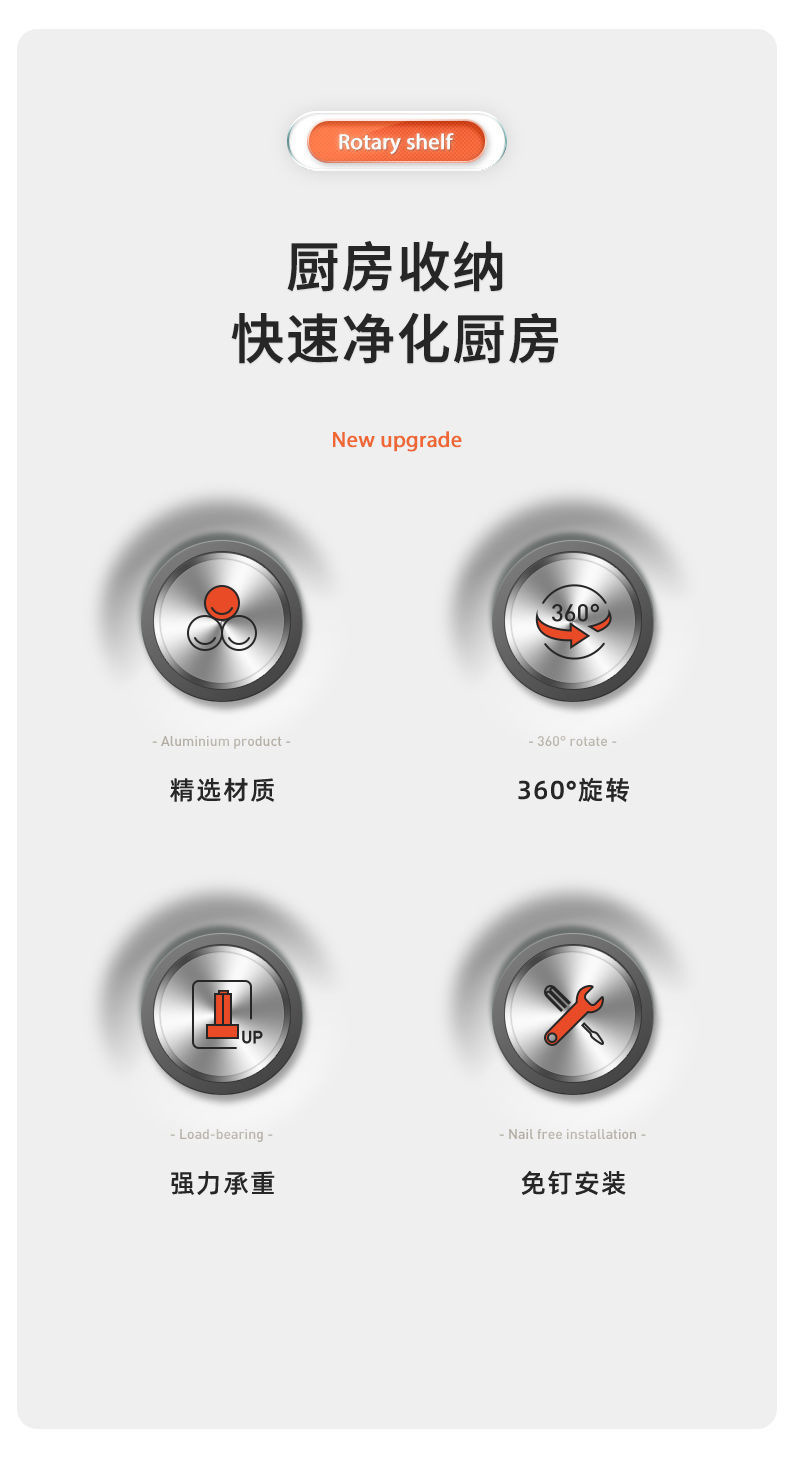 Rotary shelf

厨房收纳
快速净化厨房

New upgrade

- Aluminium product -

精选材质

360°

- 360° rotate -

360°旋转

UP

- Load-bearing -

强力承重

- Nail free installation -

免钉安装