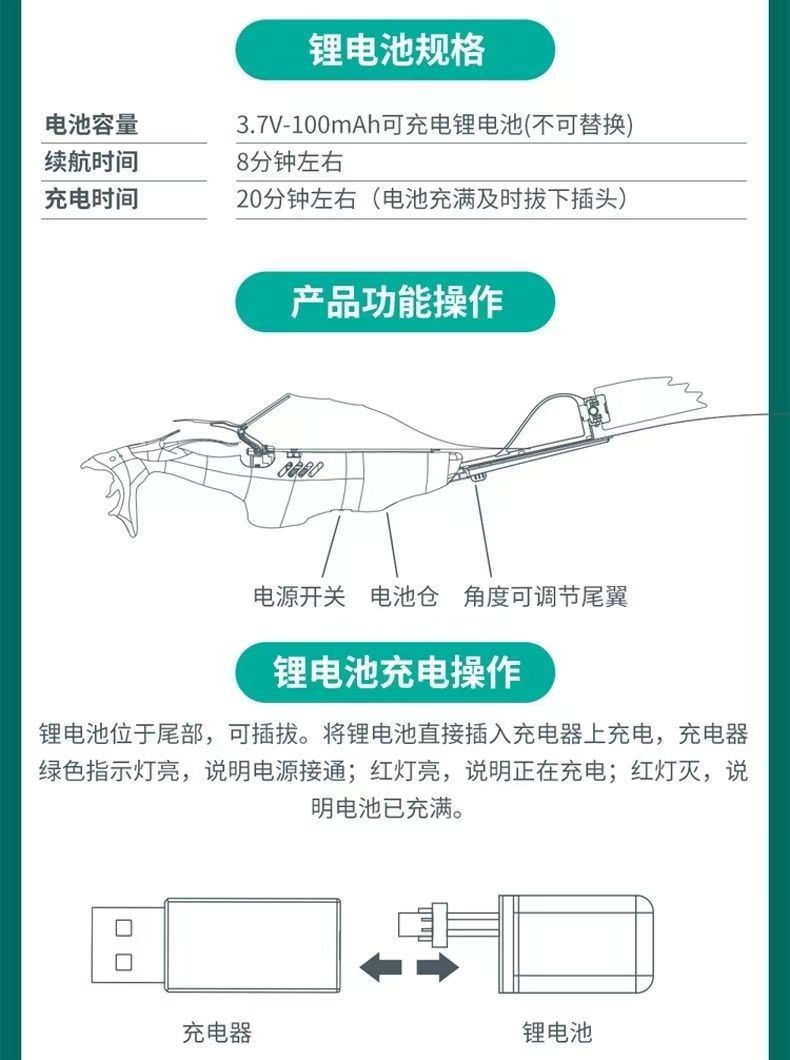 锂电池规格

| 电池容量 | 3.7V-100mAh可充电锂电池(不可替换) |
|---|---|
| 续航时间 | 8分钟左右 |
| 充电时间 | 20分钟左右（电池充满及时拔下插头） |

产品功能操作

电源开关 电池仓 角度可调节尾翼

锂电池充电操作

锂电池位于尾部，可插拔。将锂电池直接插入充电器上充电，充电器绿色指示灯亮，说明电源接通；红灯亮，说明正在充电；红灯灭，说明电池已充满。

充电器 锂电池