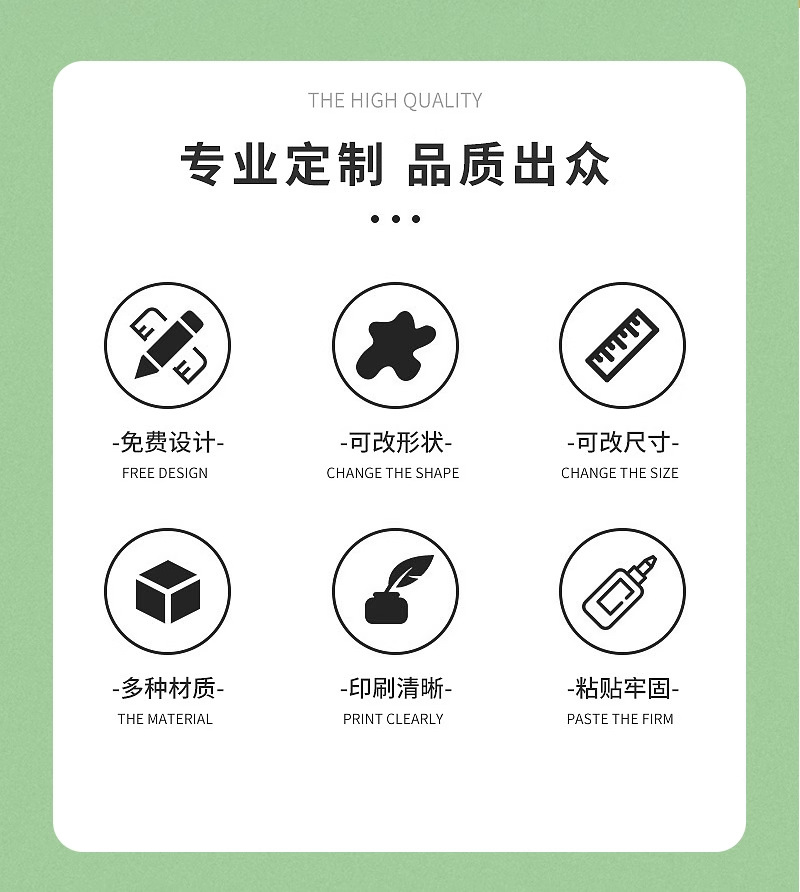 THE HIGH QUALITY

专业定制 品质出众

-免费设计-
FREE DESIGN

-可改形状-
CHANGE THE SHAPE

-可改尺寸-
CHANGE THE SIZE

-多种材质-
THE MATERIAL

-印刷清晰-
PRINT CLEARLY

-粘贴牢固-
PASTE THE FIRM