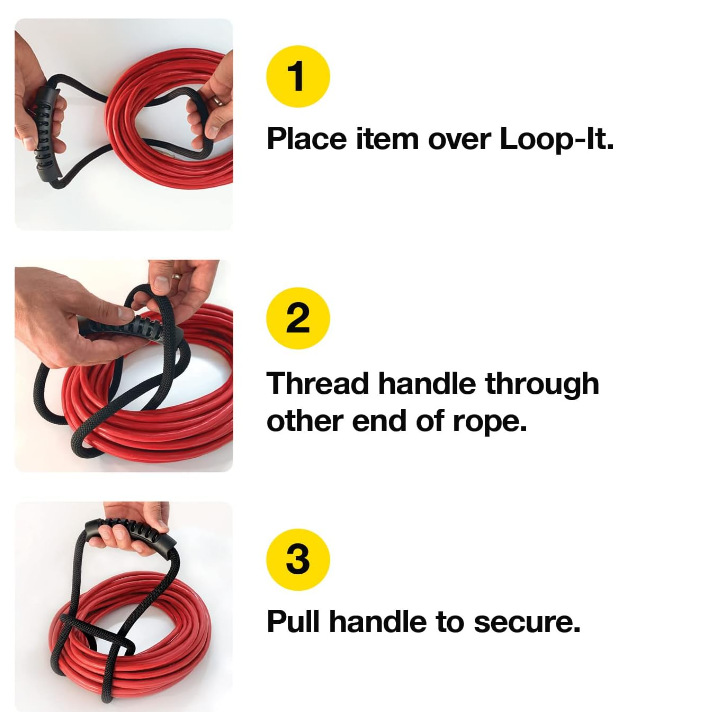 1

Place item over Loop-It.

2

Thread handle through other end of rope.

3

Pull handle to secure.