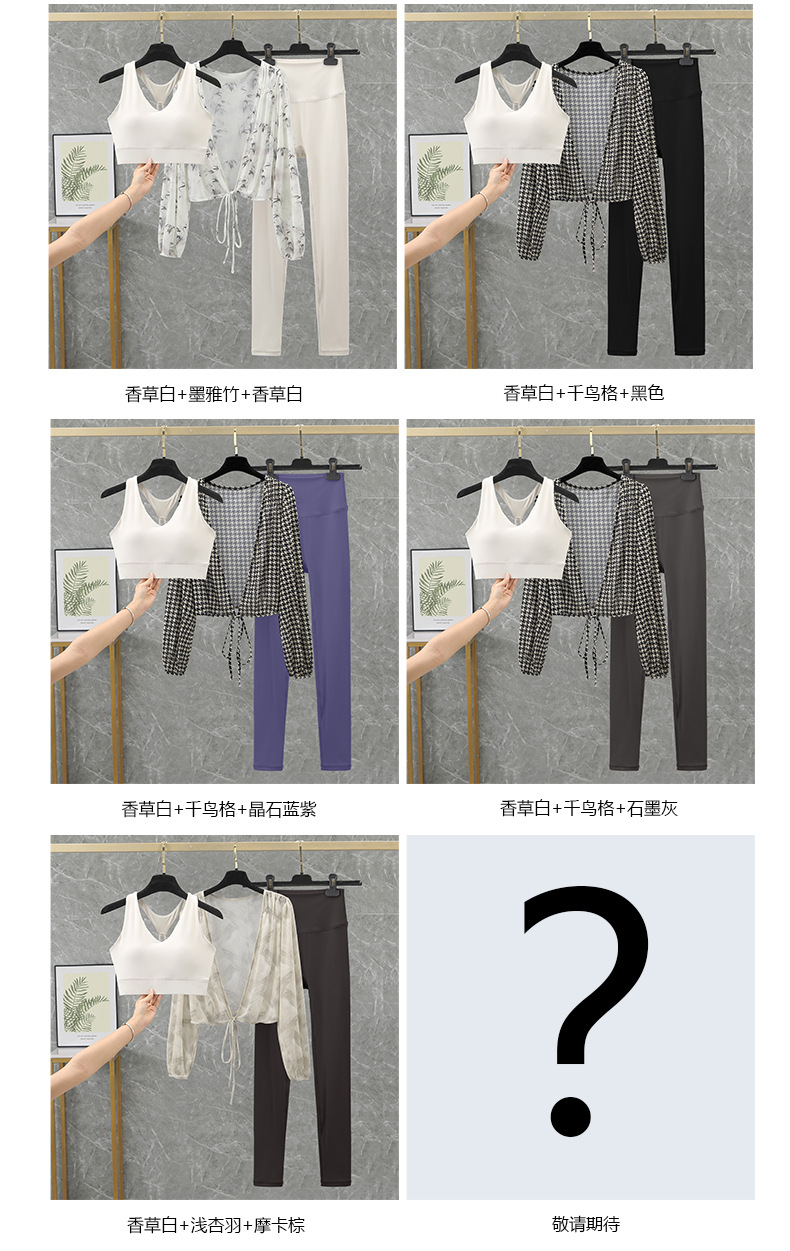 香草白+墨雅竹+香草白

香草白+千鸟格+黑色

香草白+千鸟格+晶石蓝紫

香草白+千鸟格+石墨灰

香草白+浅杏羽+摩卡棕

?

敬请期待