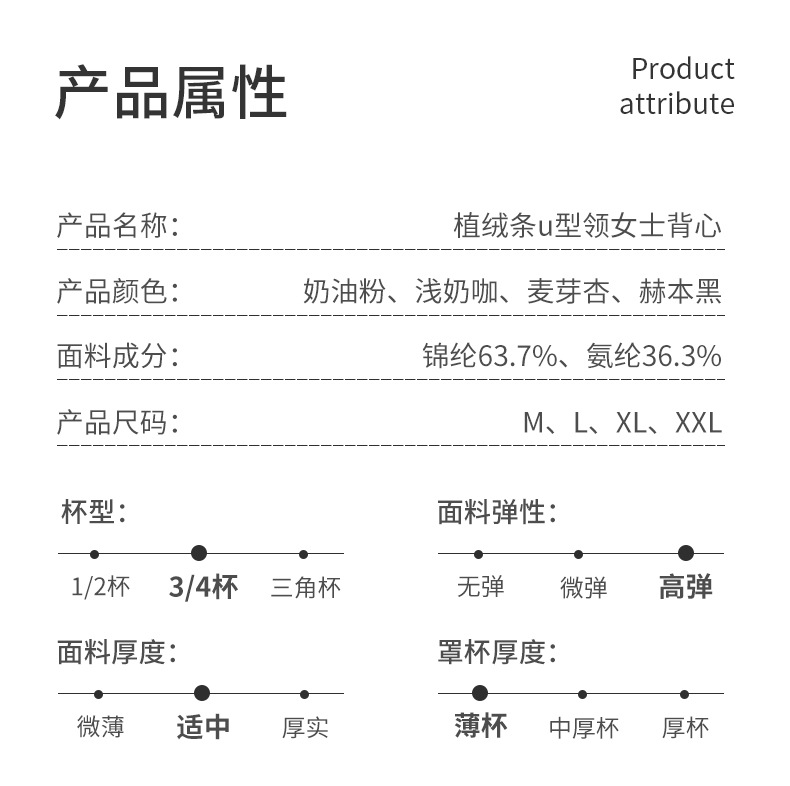 产品属性

Product
attribute

产品名称: 植绒条u型领女士背心

产品颜色: 奶油粉、浅奶咖、麦芽杏、赫本黑

面料成分: 锦纶63.7%、氨纶36.3%

产品尺码: M、L、XL、XXL

杯型:

1/2杯 3/4杯 三角杯

面料厚度:

微薄 适中 厚实

面料弹性:

无弹 微弹 高弹

罩杯厚度:

薄杯 中厚杯 厚杯