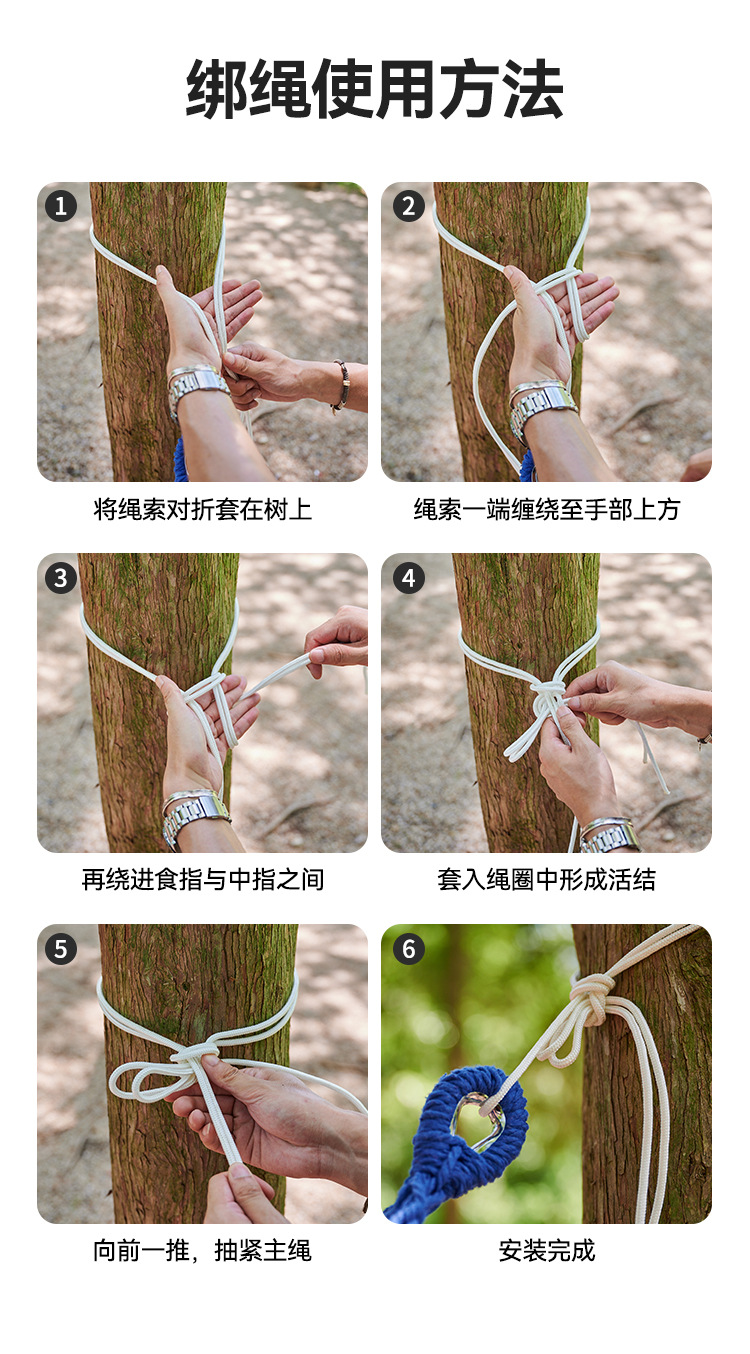 绑绳使用方法

1
将绳索对折套在树上

2
绳索一端缠绕至手部上方

3
再绕进食指与中指之间

4
套入绳圈中形成活结

5
向前一推，抽紧主绳

6
安装完成