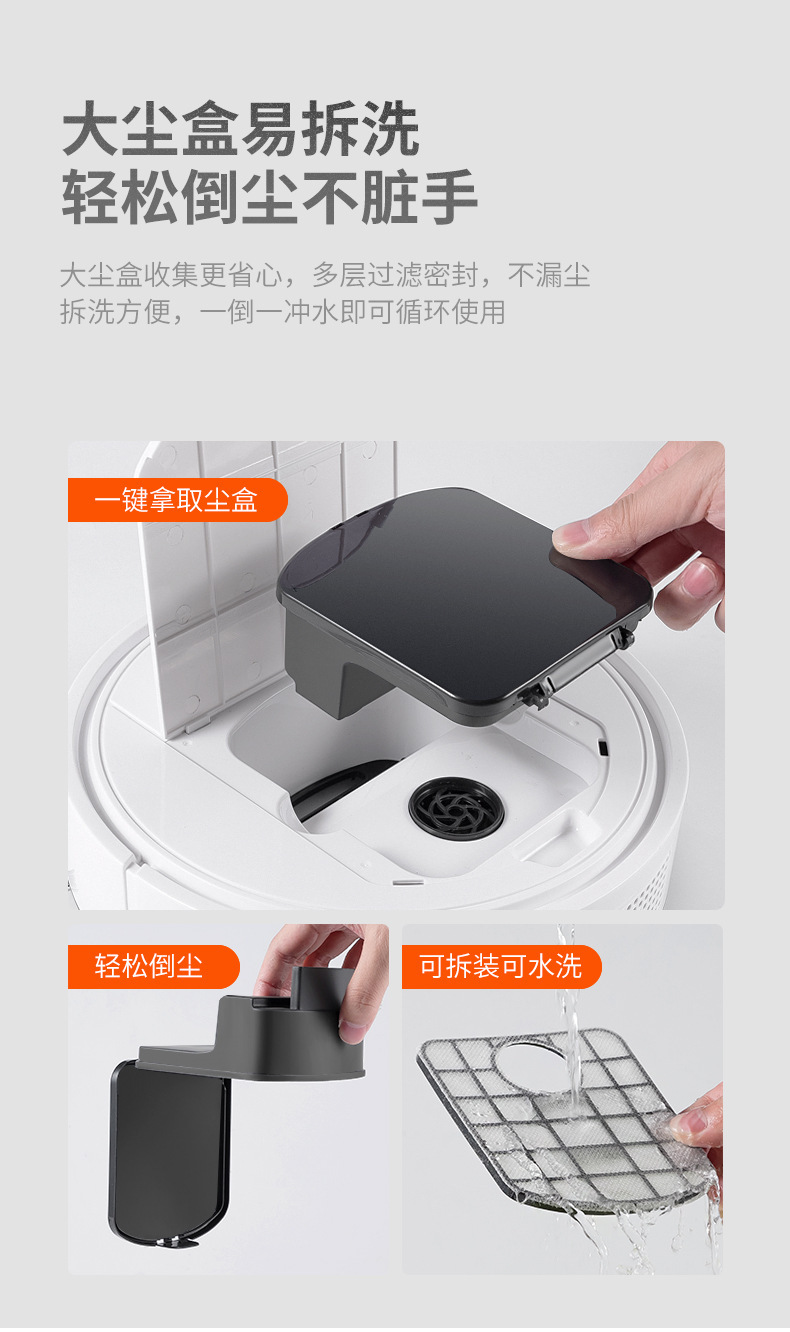 大尘盒易拆洗
轻松倒尘不脏手

大尘盒收集更省心，多层过滤密封，不漏尘
拆洗方便，一倒一冲水即可循环使用

一键拿取尘盒

轻松倒尘

可拆装可水洗