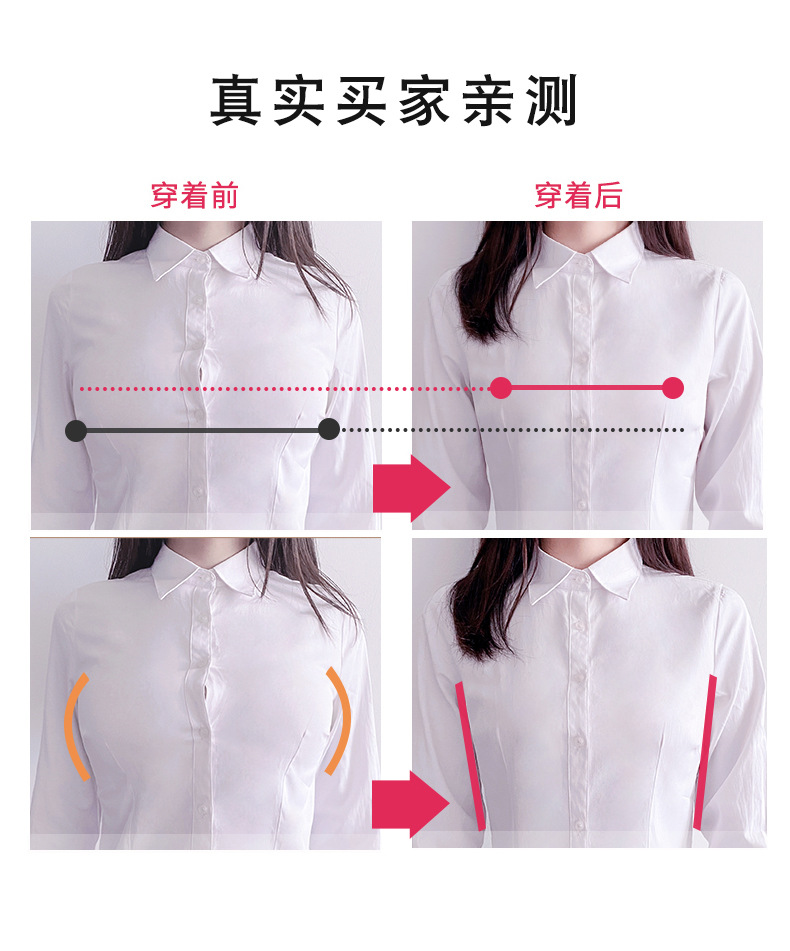 真实买家亲测

穿着前

穿着后