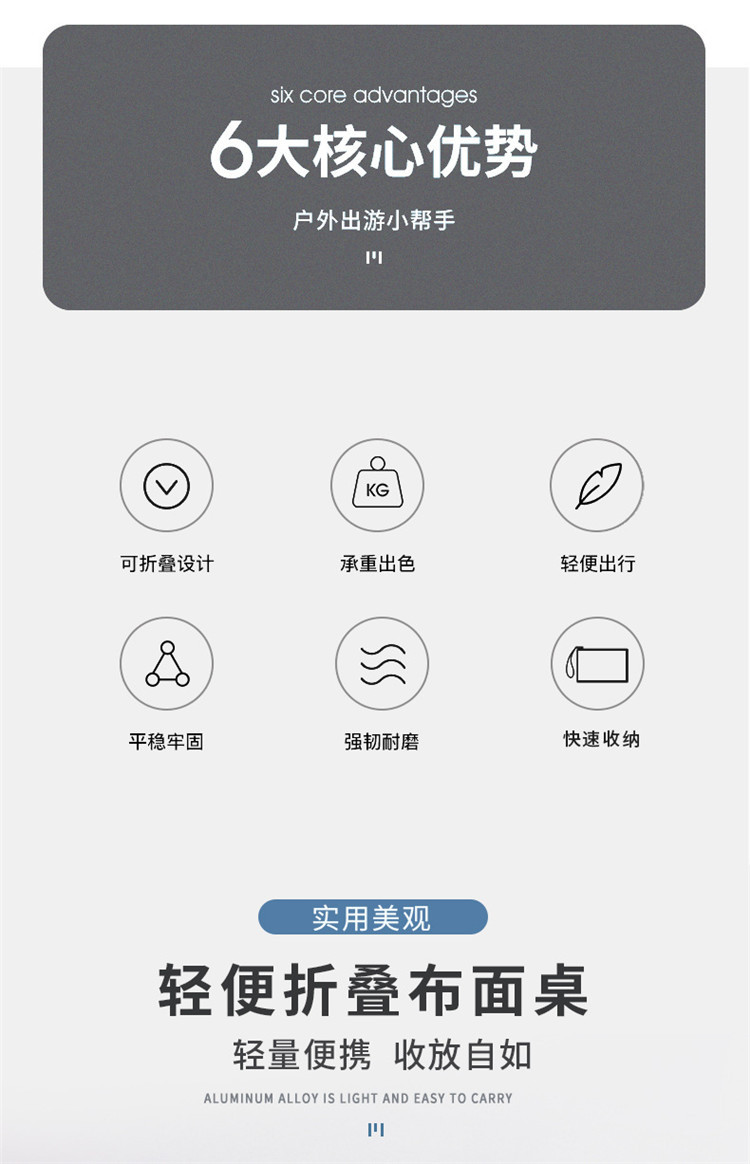 six core advantages

6大核心优势

户外出游小帮手

KG

可折叠设计

承重出色

轻便出行

平稳牢固

强韧耐磨

快速收纳

实用美观

轻便折叠布面桌

轻量便携 收放自如

ALUMINUM ALLOY IS LIGHT AND EASY TO CARRY