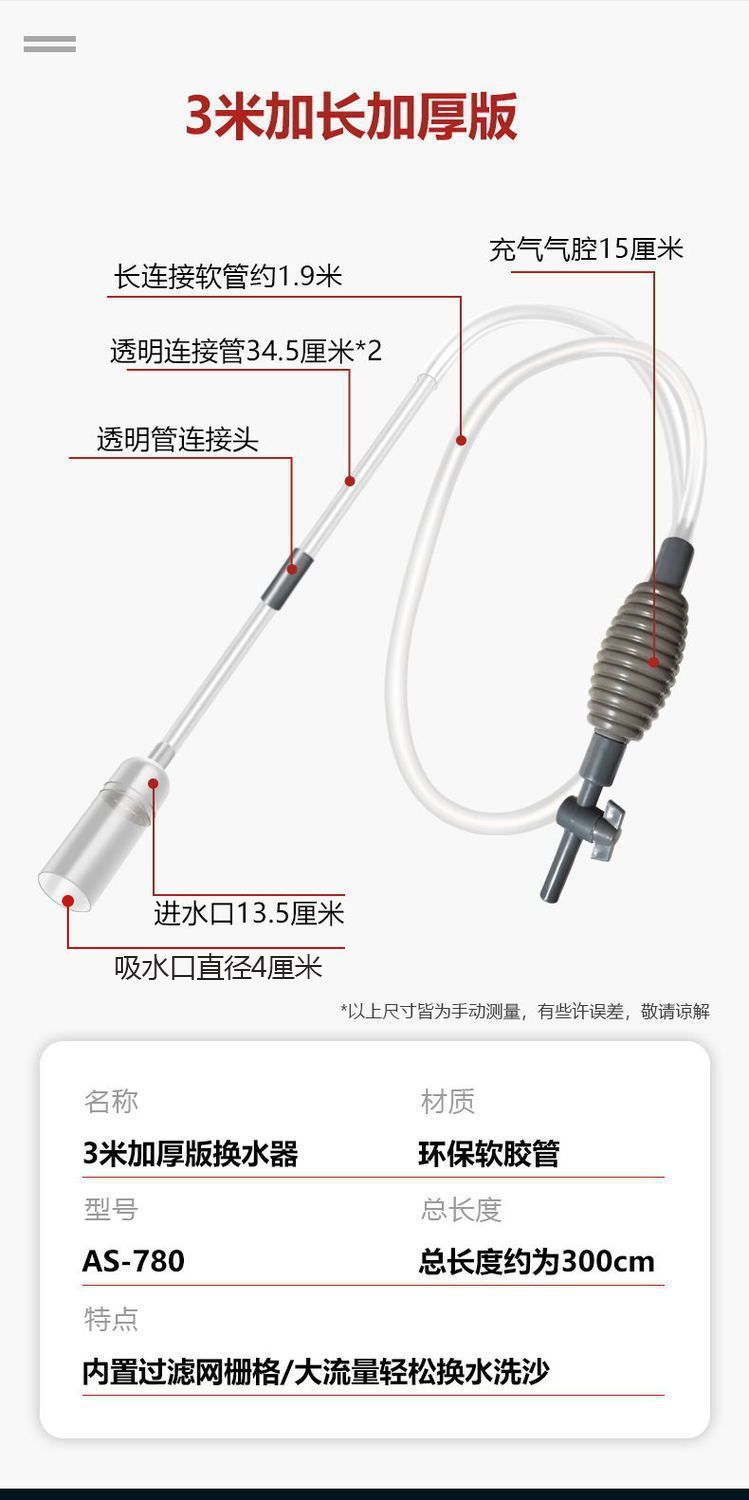 3米加长加厚版

充气气腔15厘米

长连接软管约1.9米

透明连接管34.5厘米*2

透明管连接头

进水口13.5厘米

吸水口直径4厘米

*以上尺寸皆为手动测量，有些许误差，敬请谅解

名称
3米加厚版换水器

材质
环保软胶管

型号
AS-780

总长度
总长度约为300cm

特点
内置过滤网栅格/大流量轻松换水洗沙