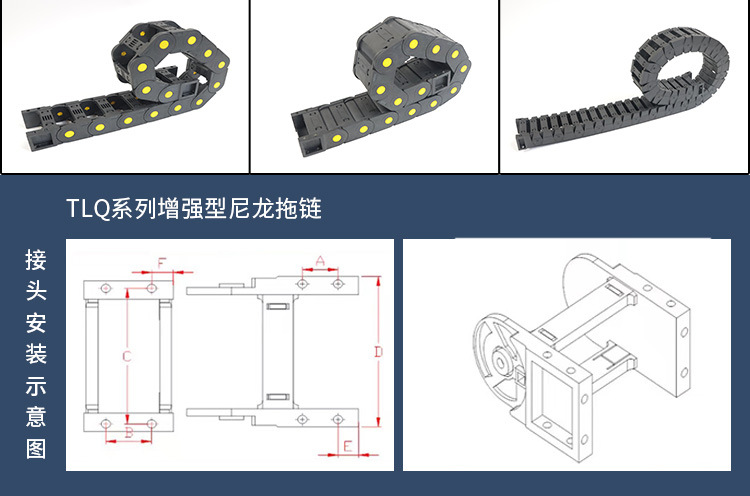 TLQ系列增强型尼龙拖链

接头安装示意图

F
A
C
D
B
E