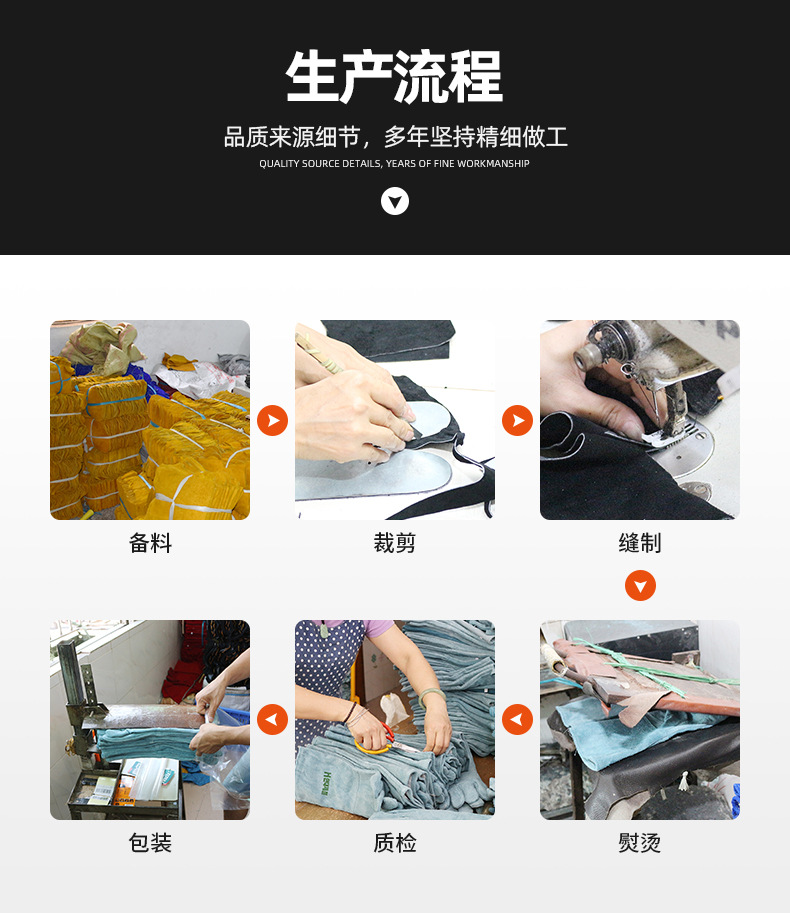 生产流程

品质来源细节，多年坚持精细做工

QUALITY SOURCE DETAILS, YEARS OF FINE WORKMANSHIP

备料

裁剪

缝制

包装

质检

熨烫