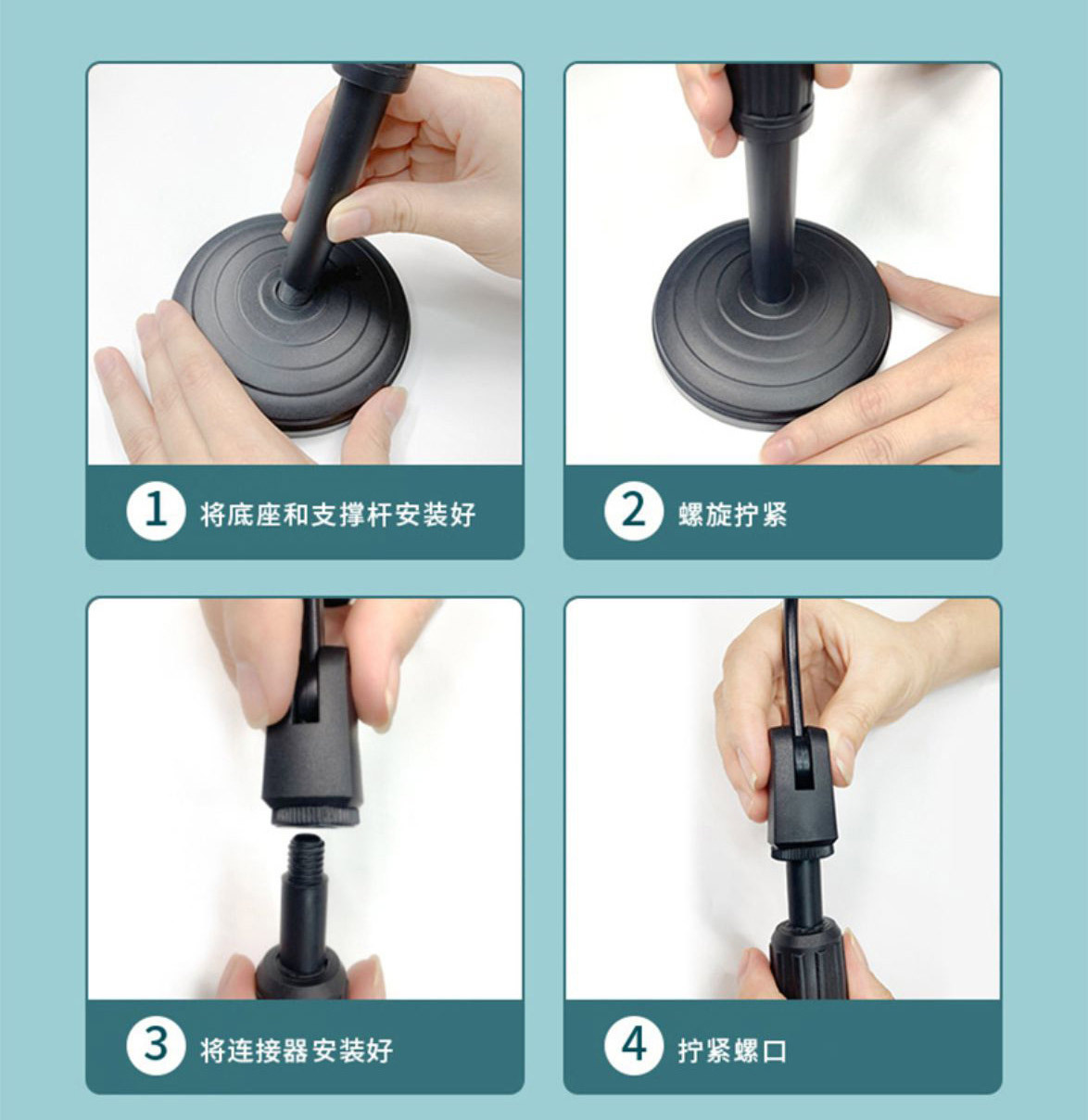 1 将底座和支撑杆安装好

2 螺旋拧紧

3 将连接器安装好

4 拧紧螺口