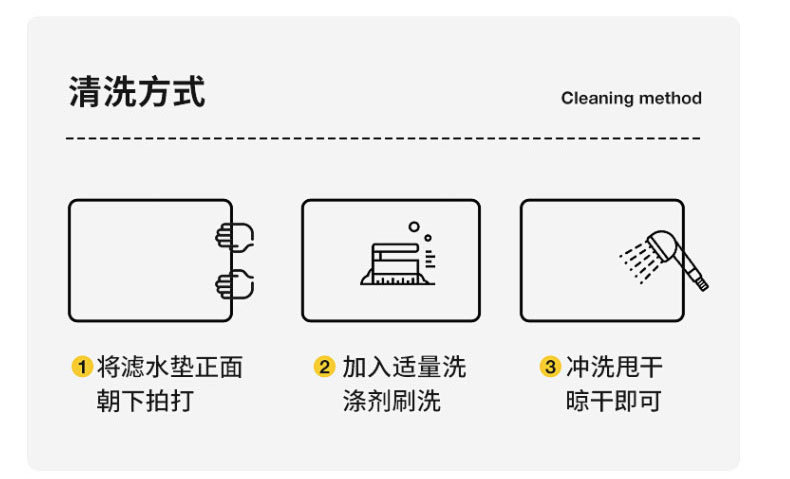 清洗方式

Cleaning method

1 将滤水垫正面朝下拍打

2 加入适量洗涤剂刷洗

3 冲洗甩干晾干即可