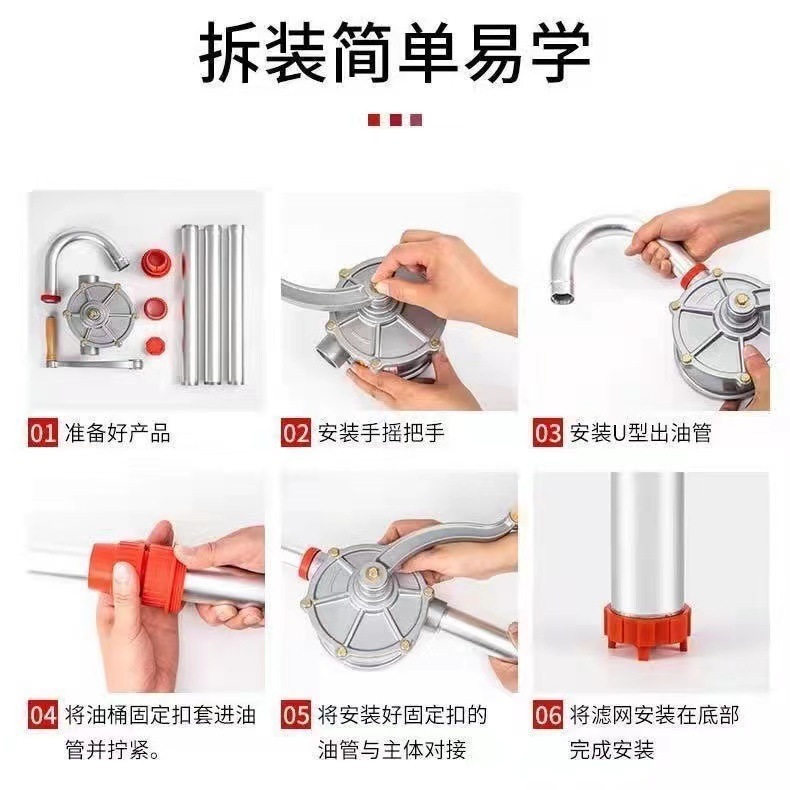 拆装简单易学

01 准备好产品

02 安装手摇把手

03 安装U型出油管

04 将油桶固定扣套进油管并拧紧。

05 将安装好固定扣的油管与主体对接

06 将滤网安装在底部完成安装