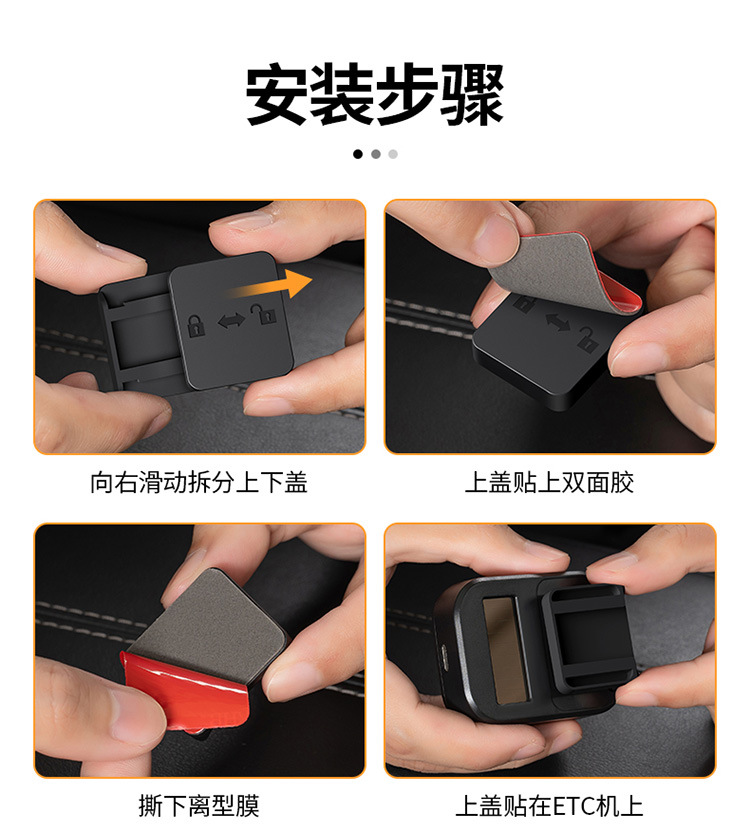 安装步骤

向右滑动拆分上下盖

上盖贴上双面胶

撕下离型膜

上盖贴在ETC机上