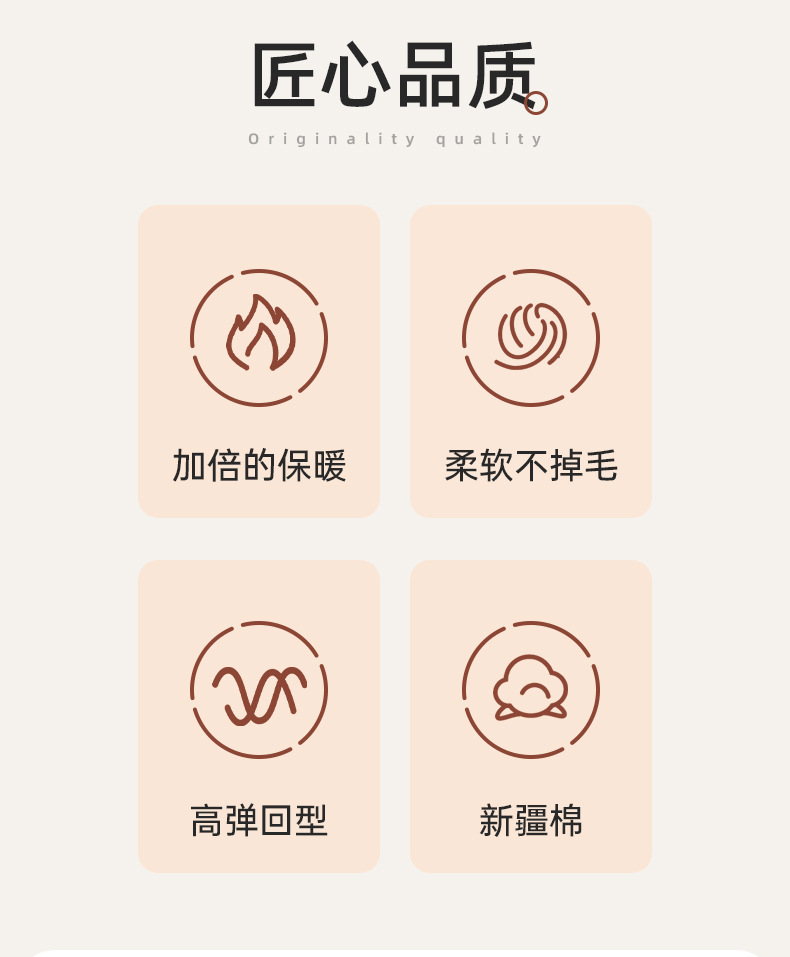 匠心品质

Originality quality

加倍的保暖

柔软不掉毛

高弹回型

新疆棉